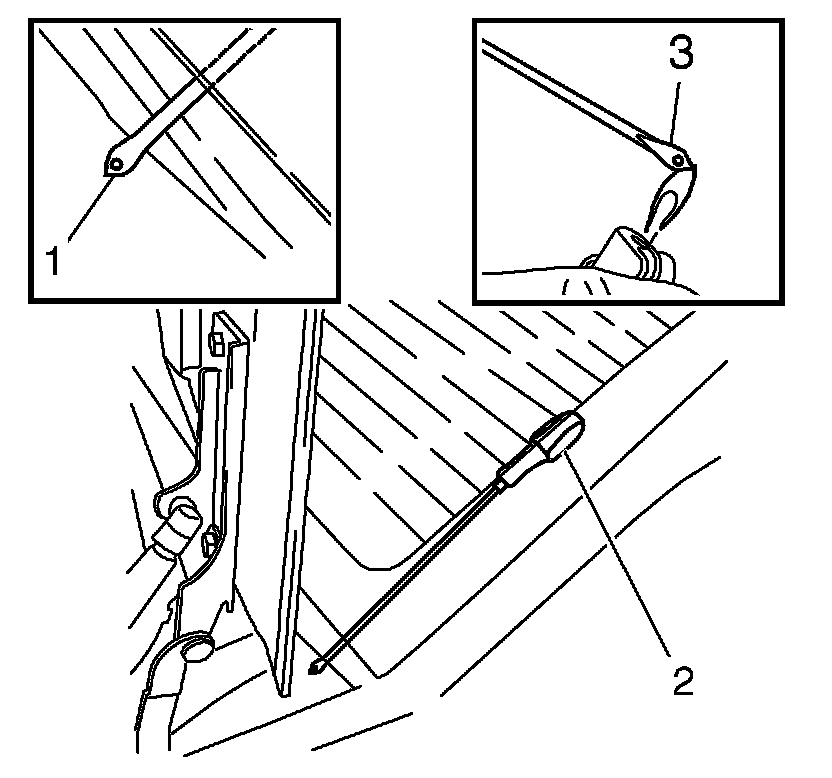 1
3
2