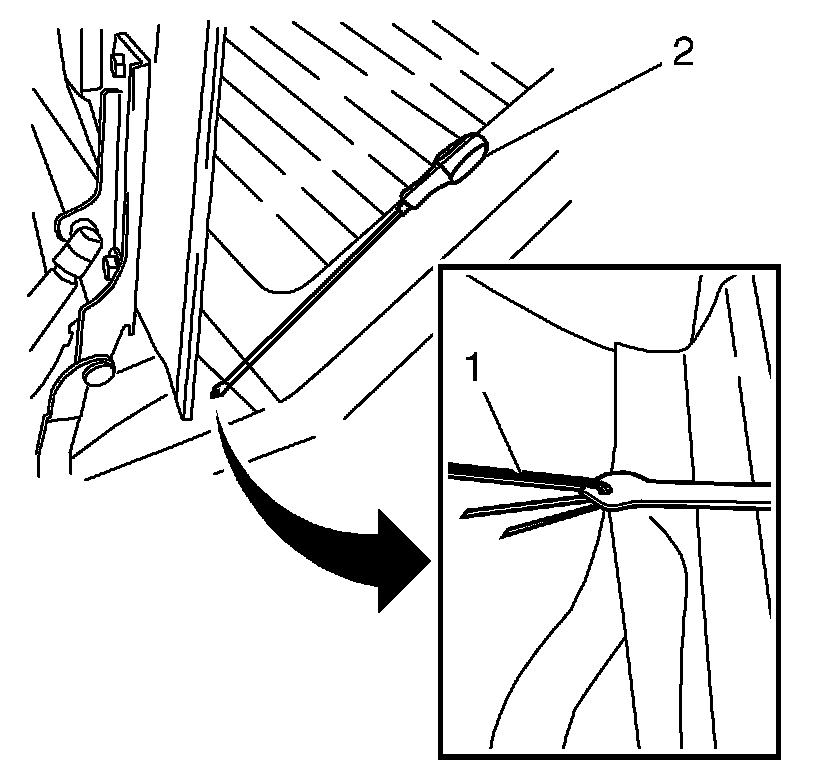 2
1