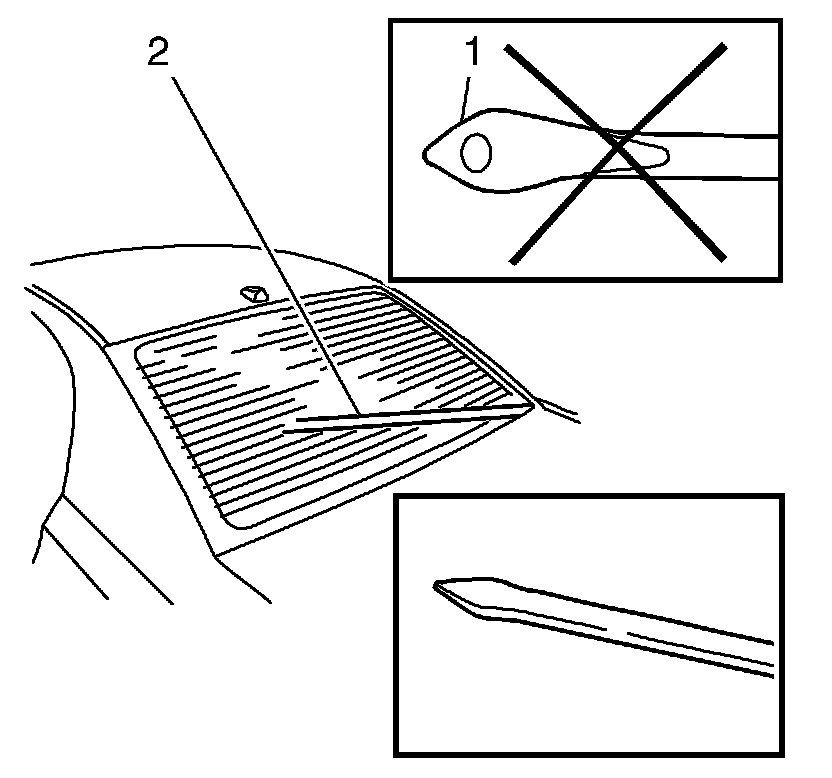 2
1