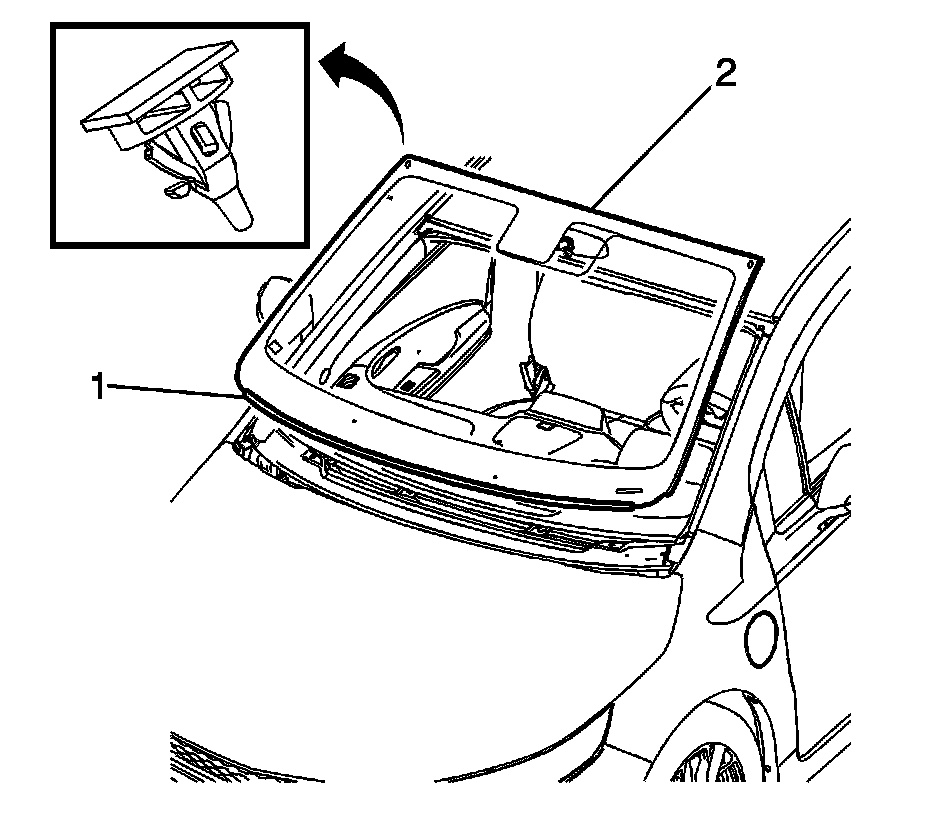 2

1