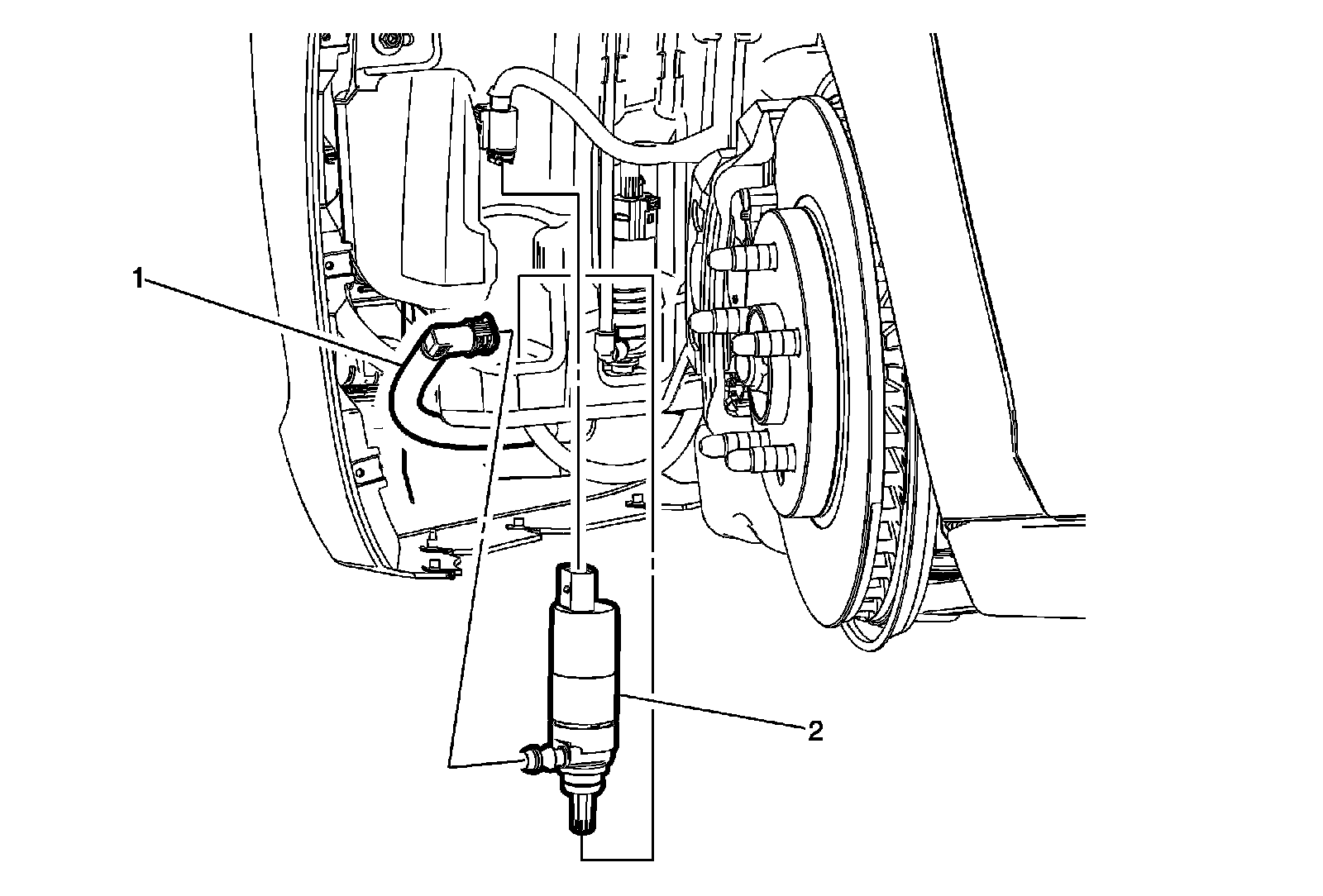 1

2