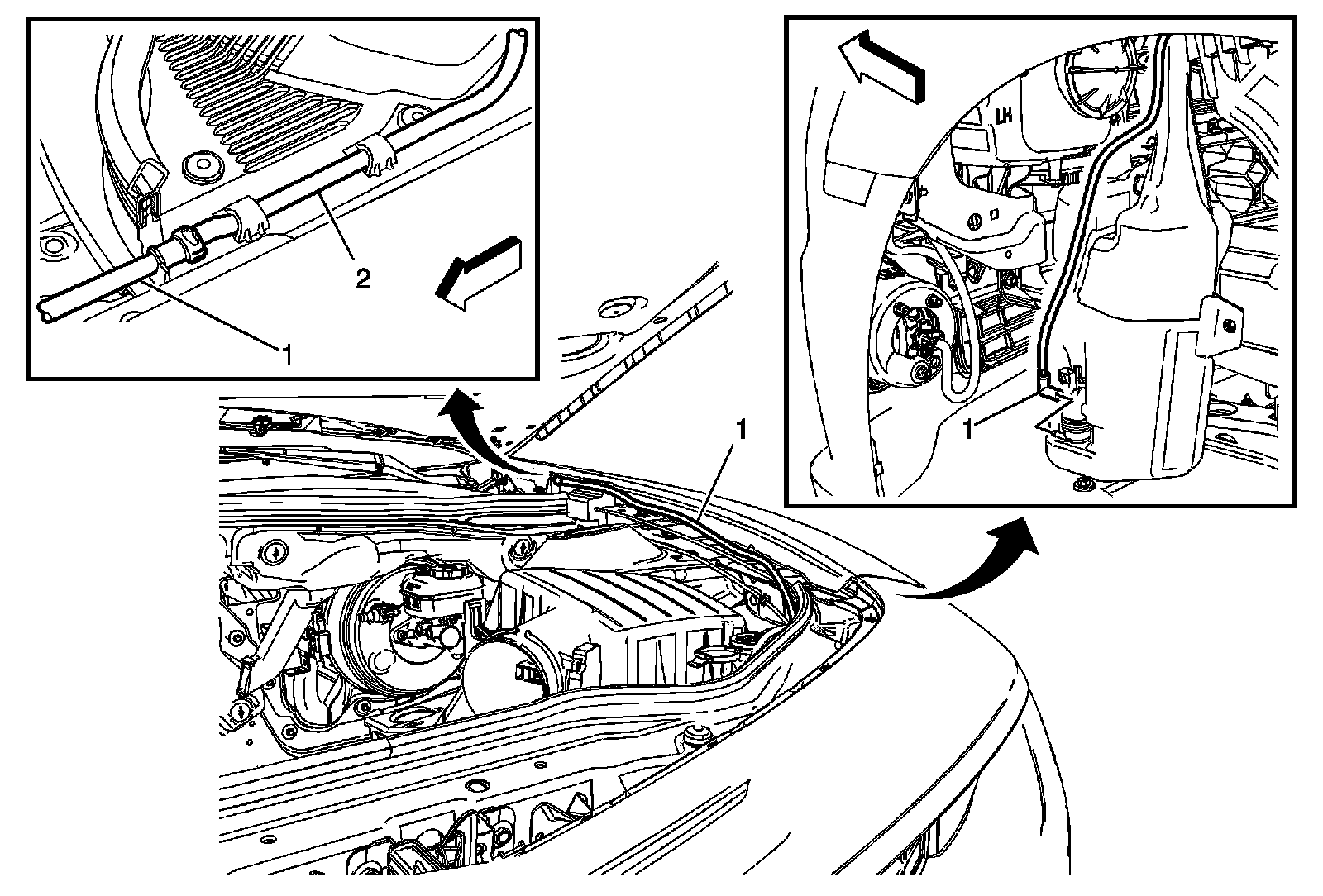 2
1
1
LH
1