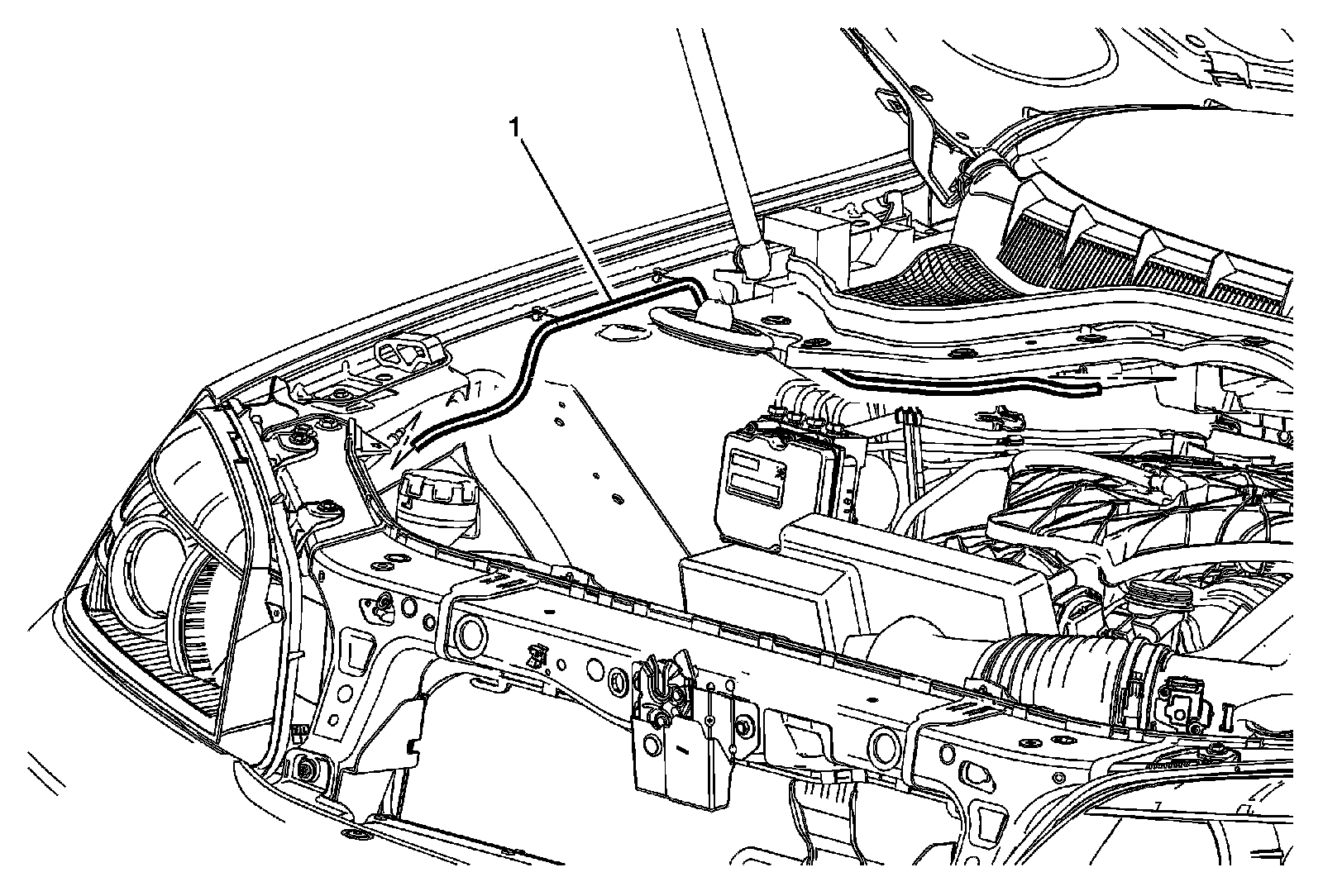 1