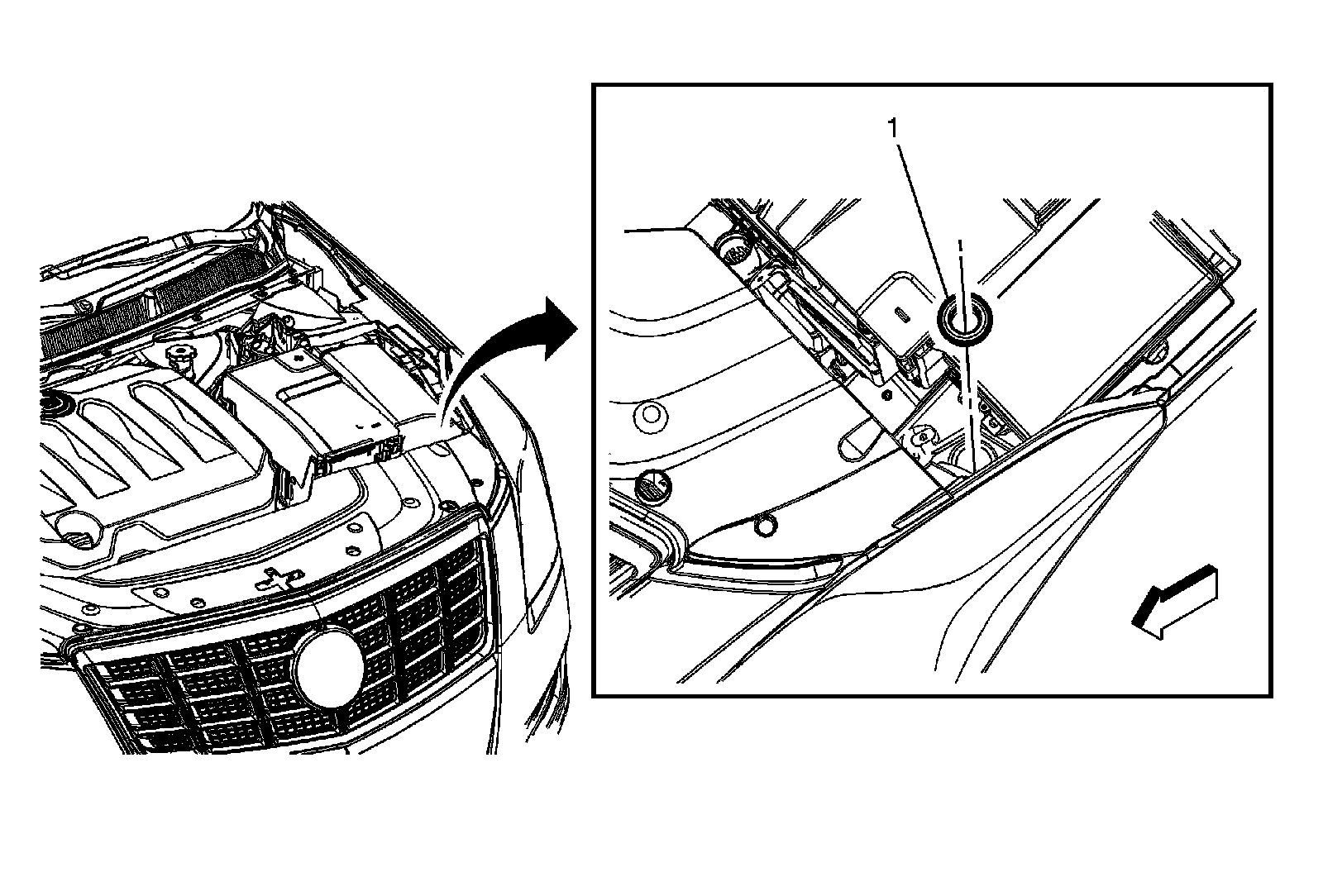 1