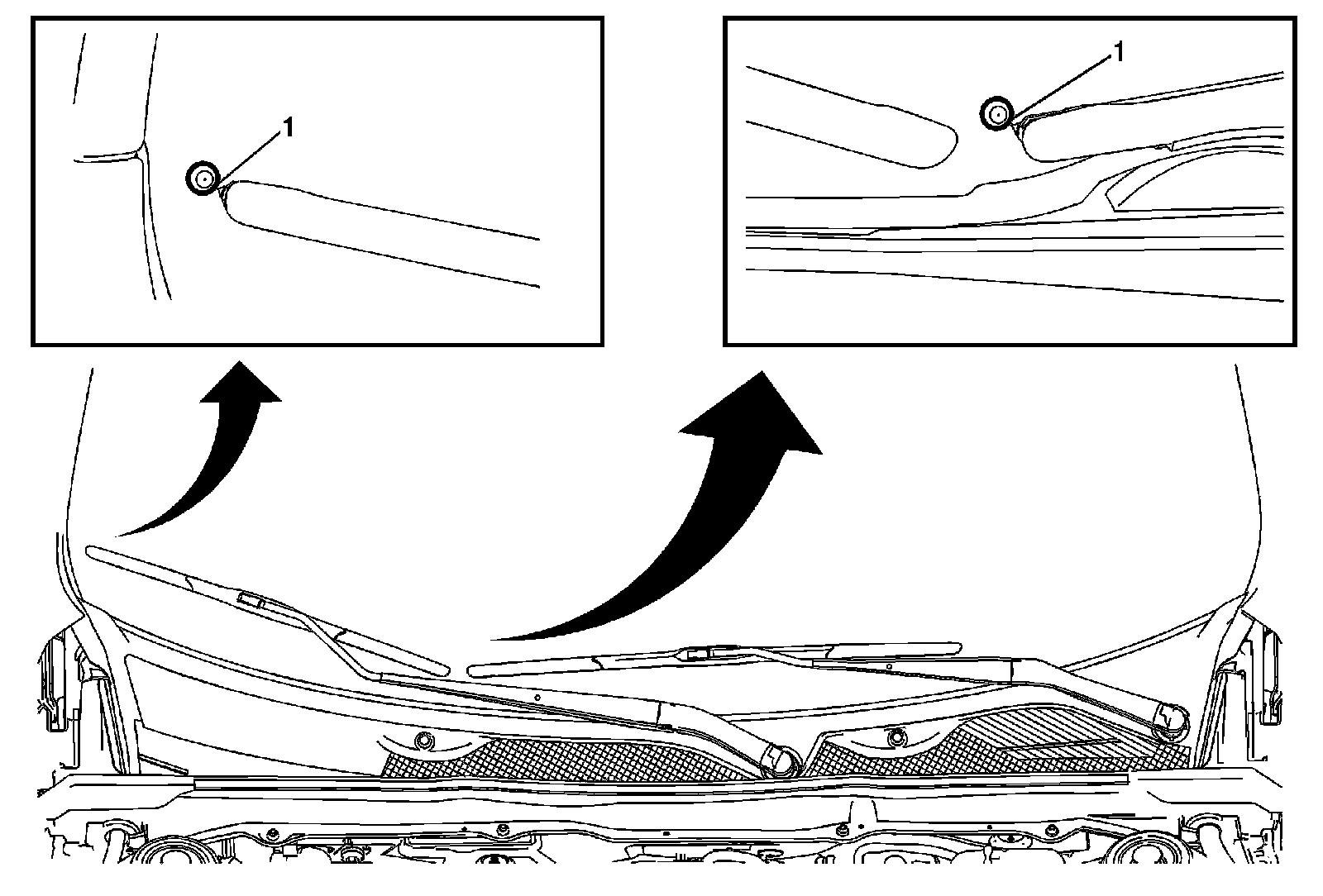 1

1