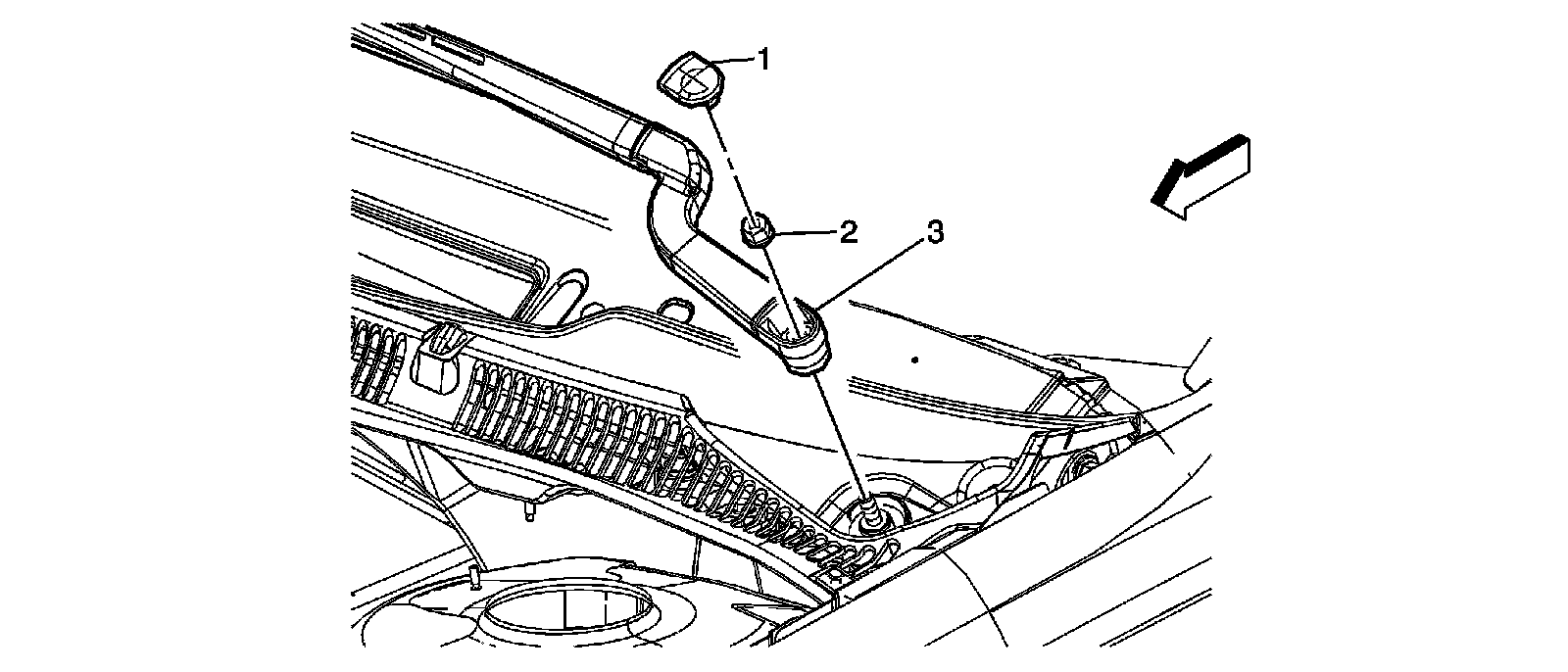 1
2
3