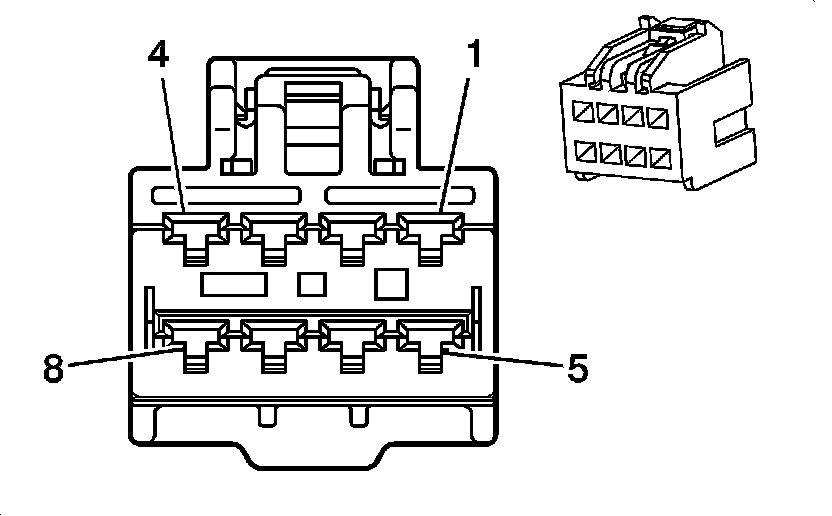 4
1
8
5