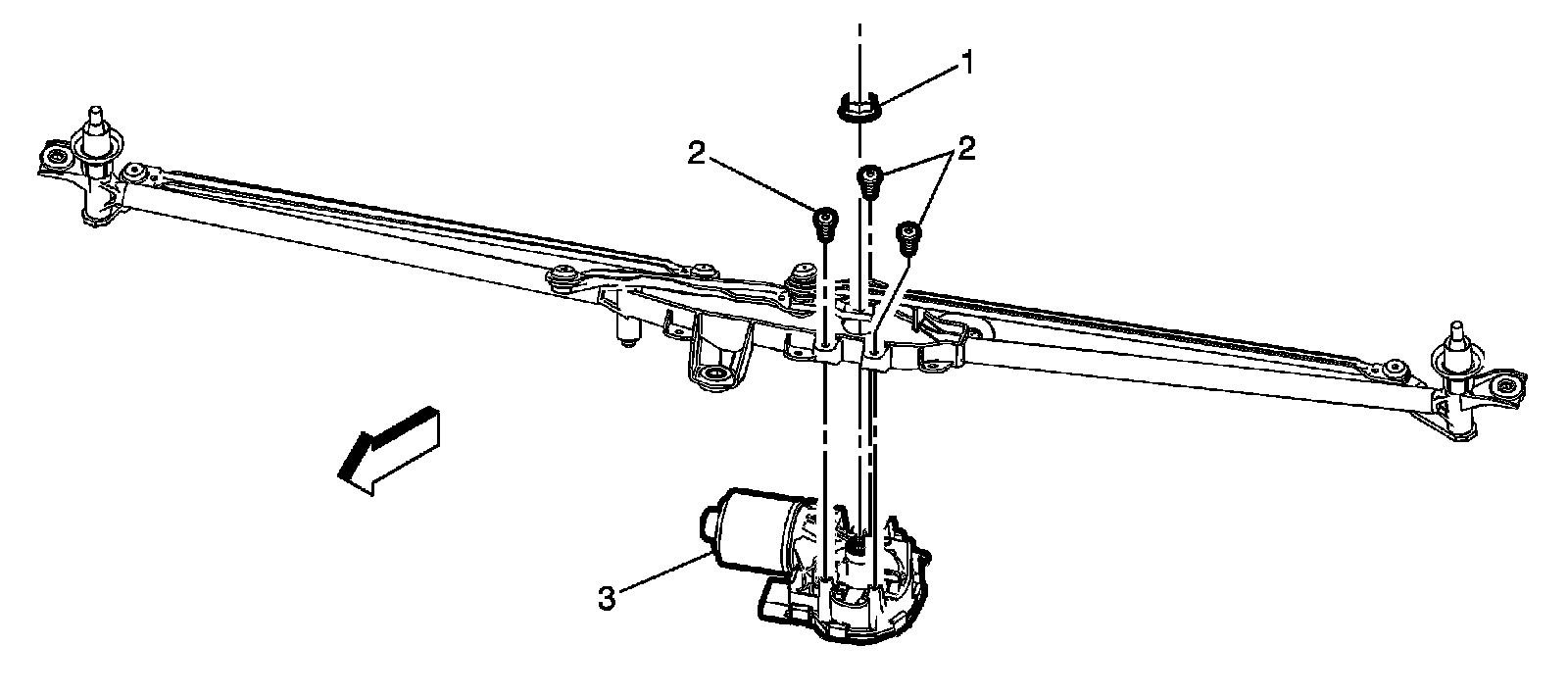 1
2
2
3