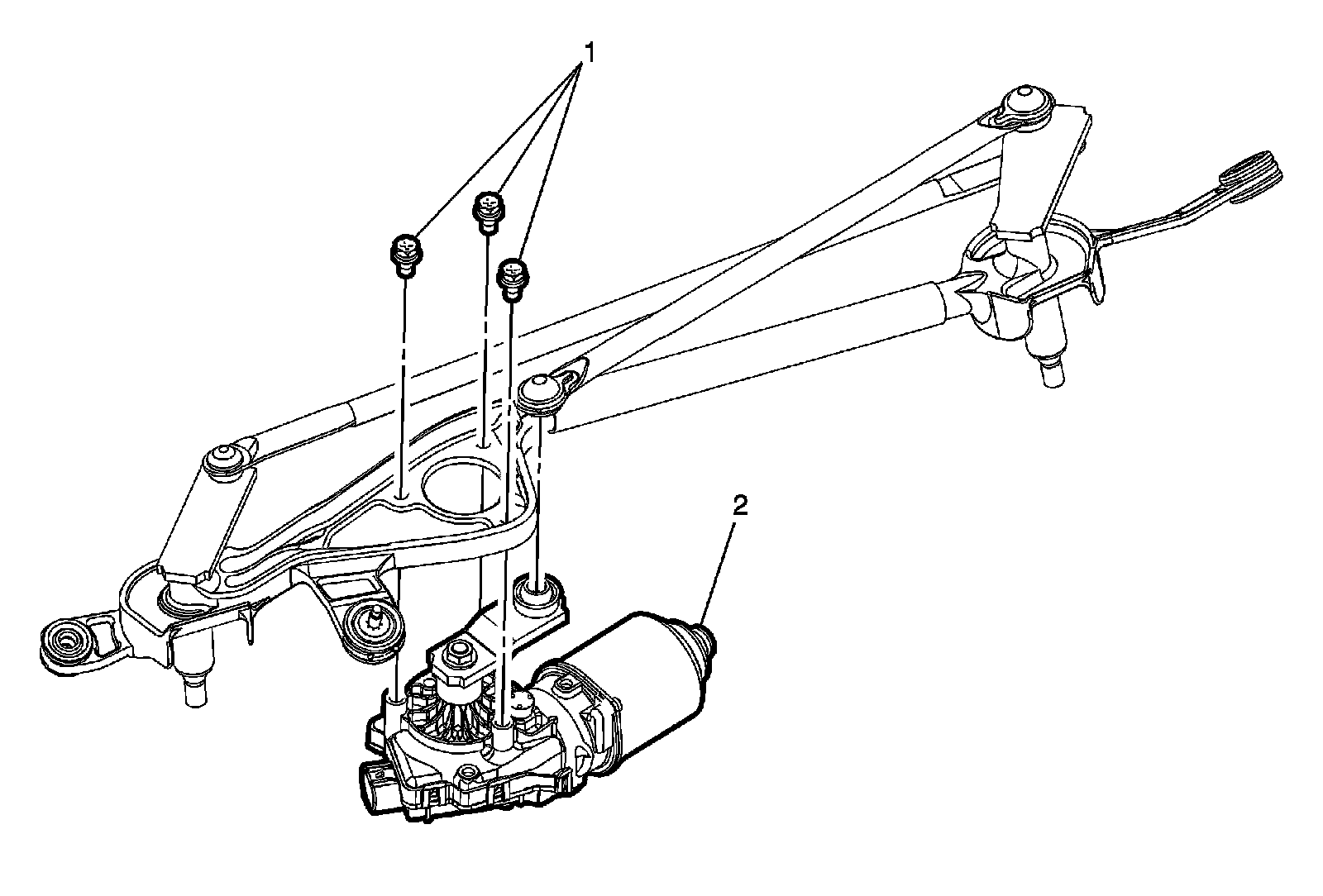 1

2