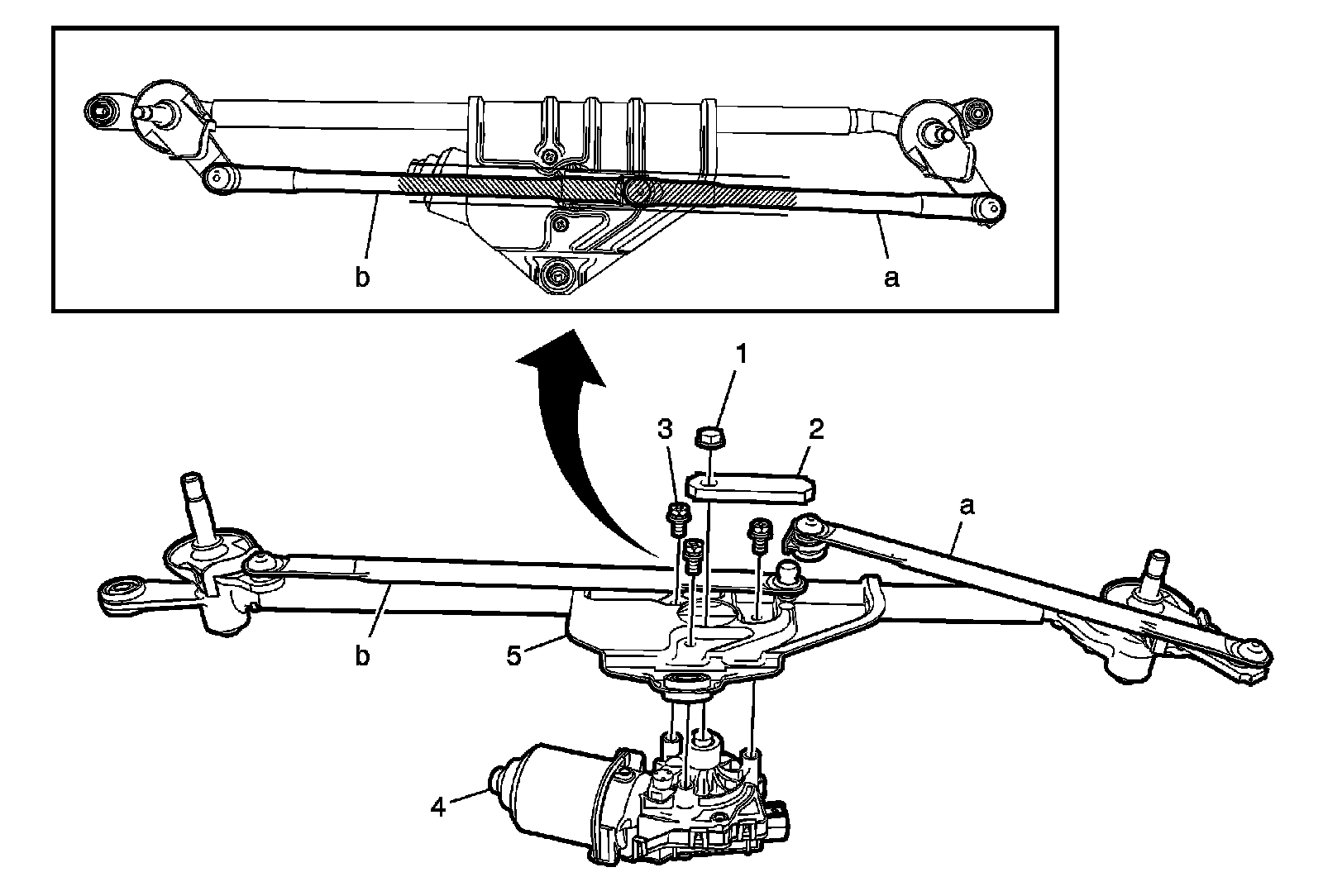 b
a
1
3
2
a
b
5
4