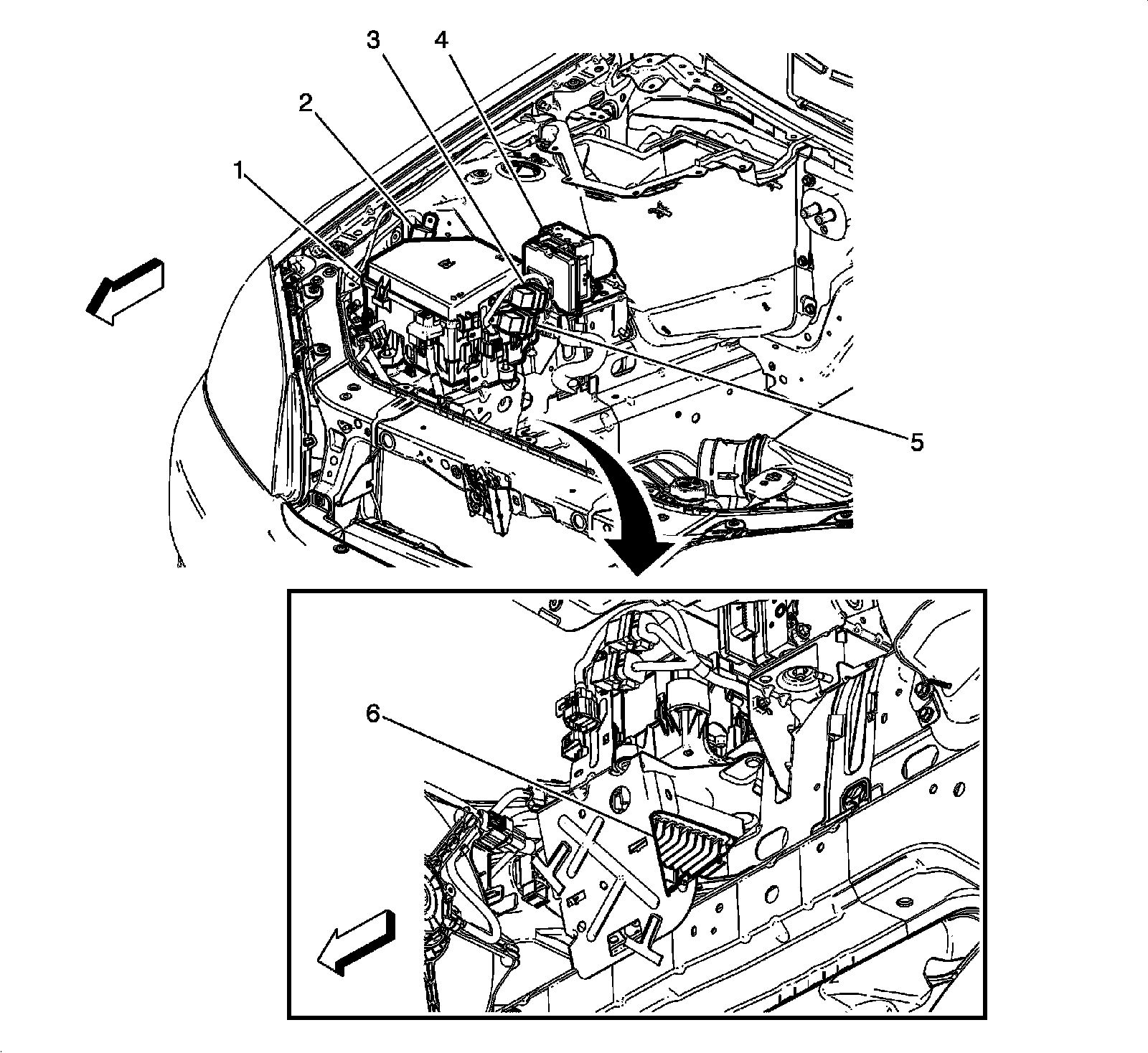 3
4
2
1
5
6