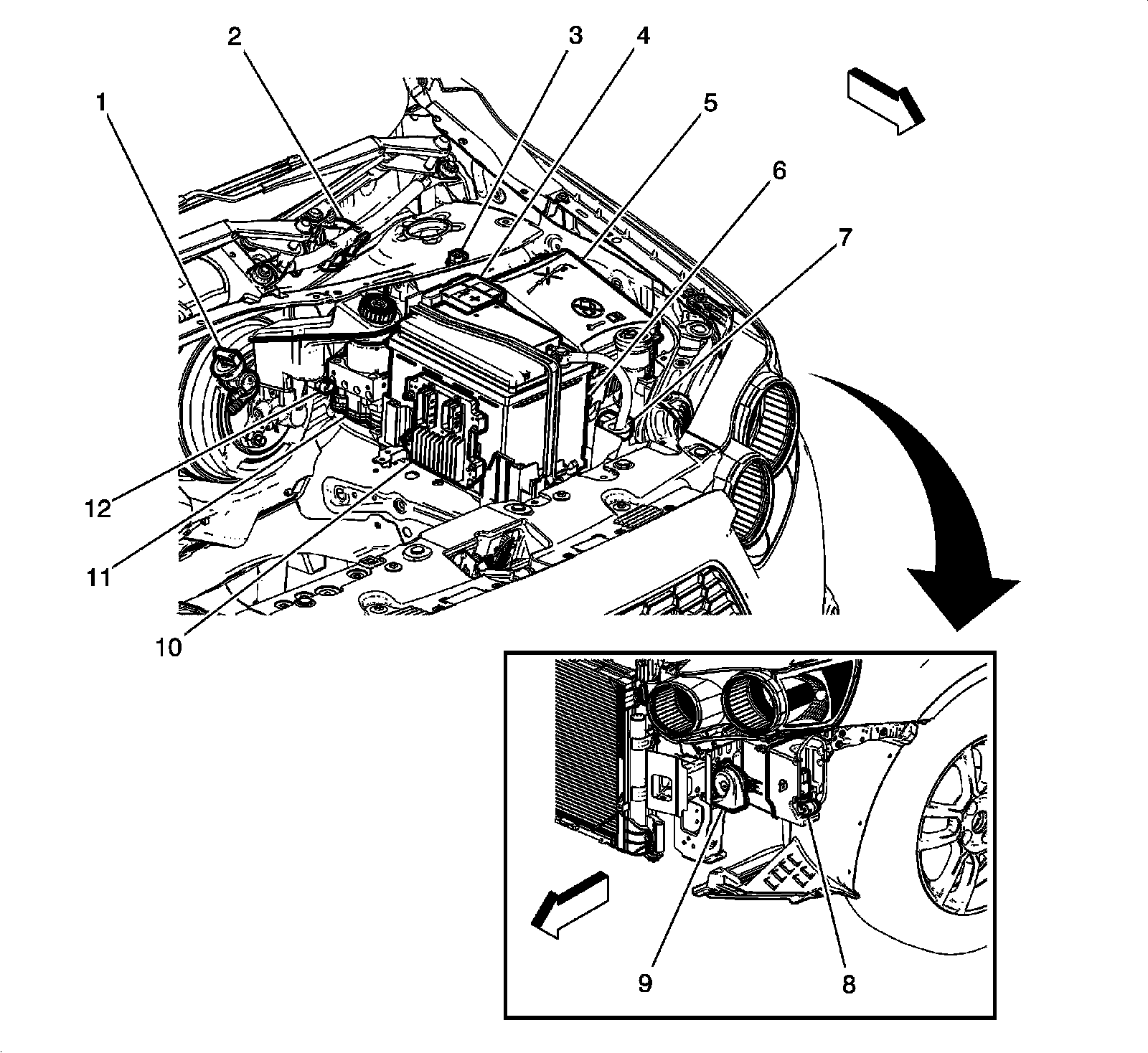 1
2
3
4
5
6
7
12
11
10
9
8