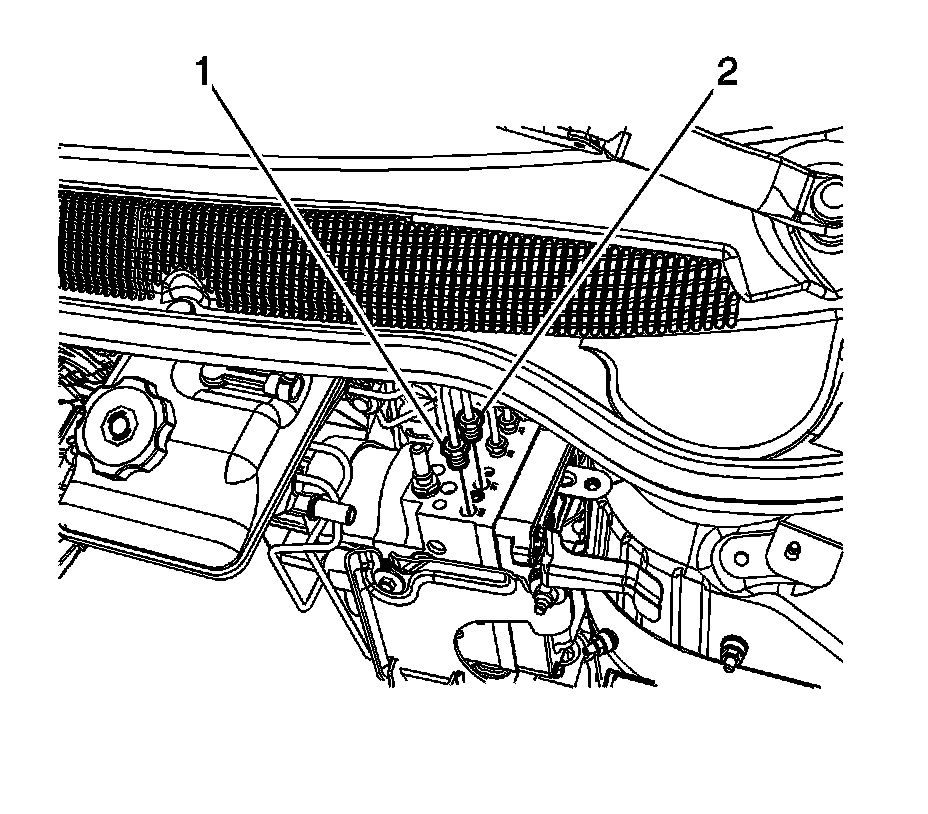 1
2