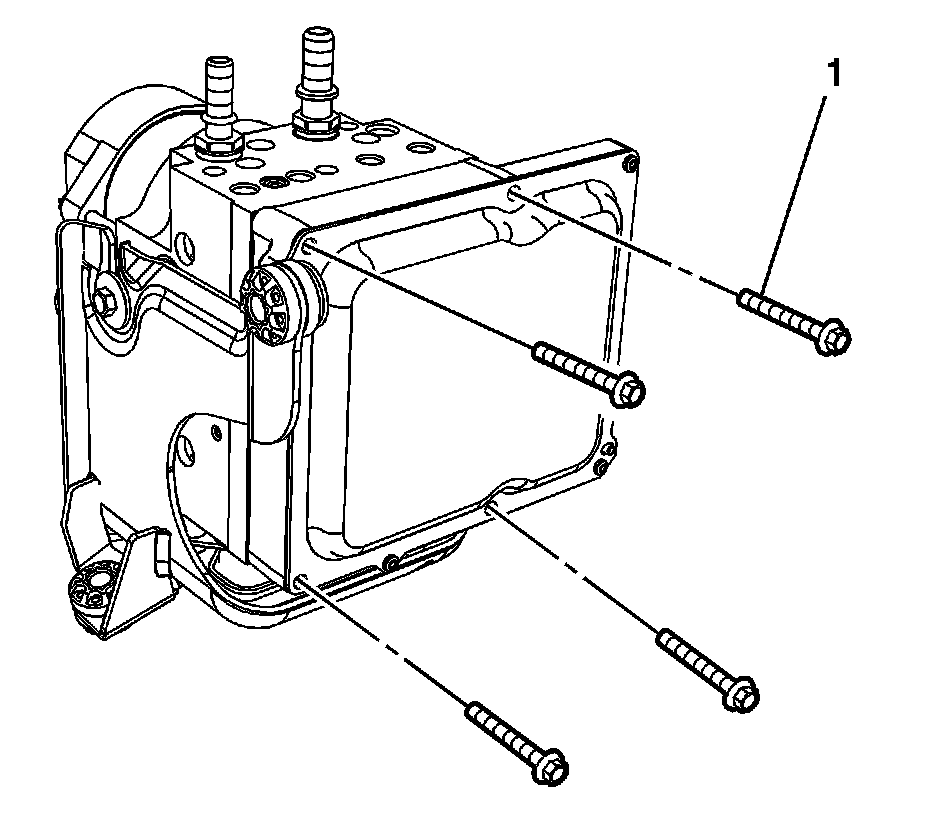 1