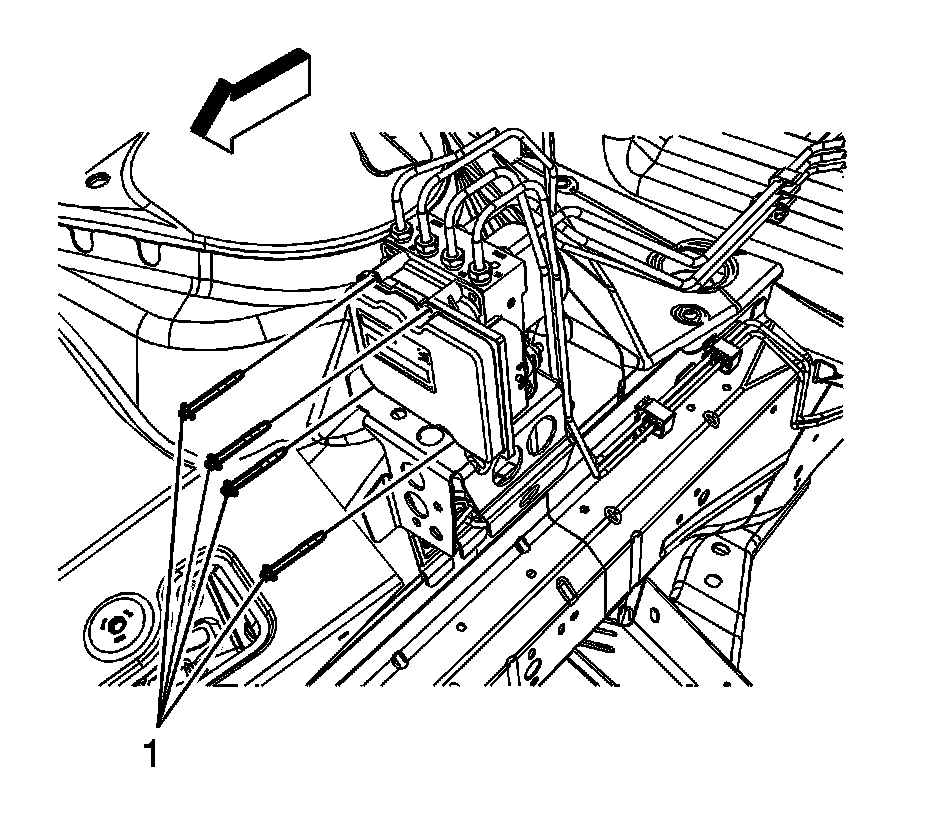 1