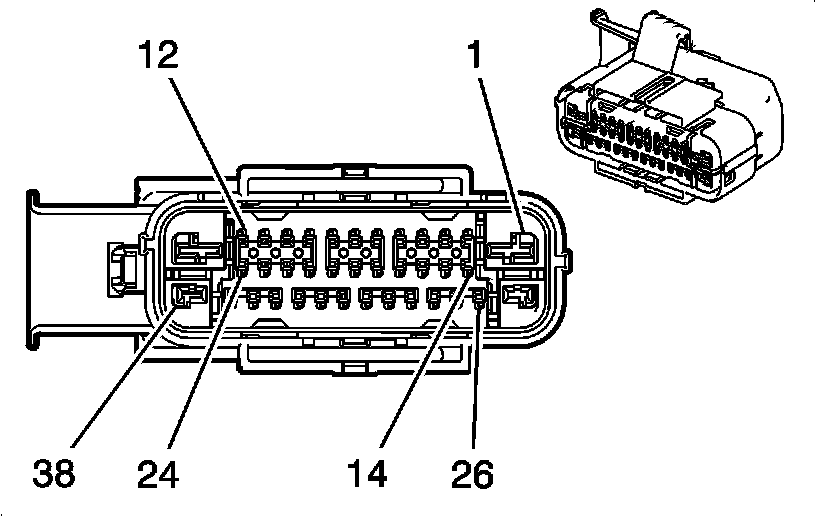 12
1
38
24
14
26