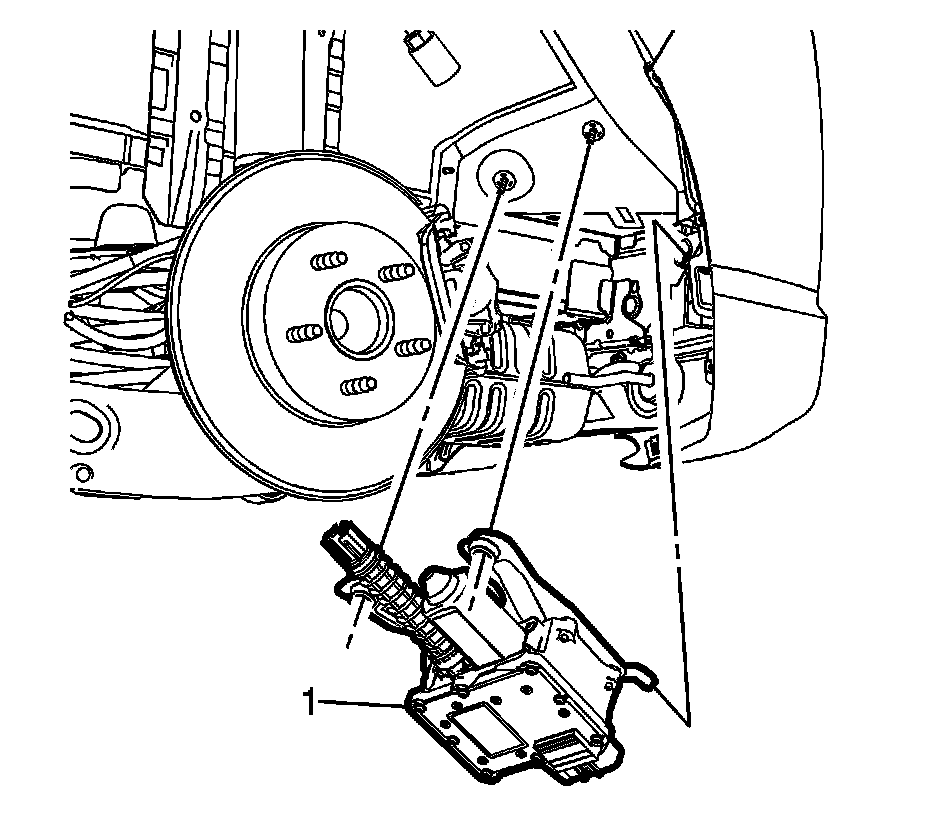 1