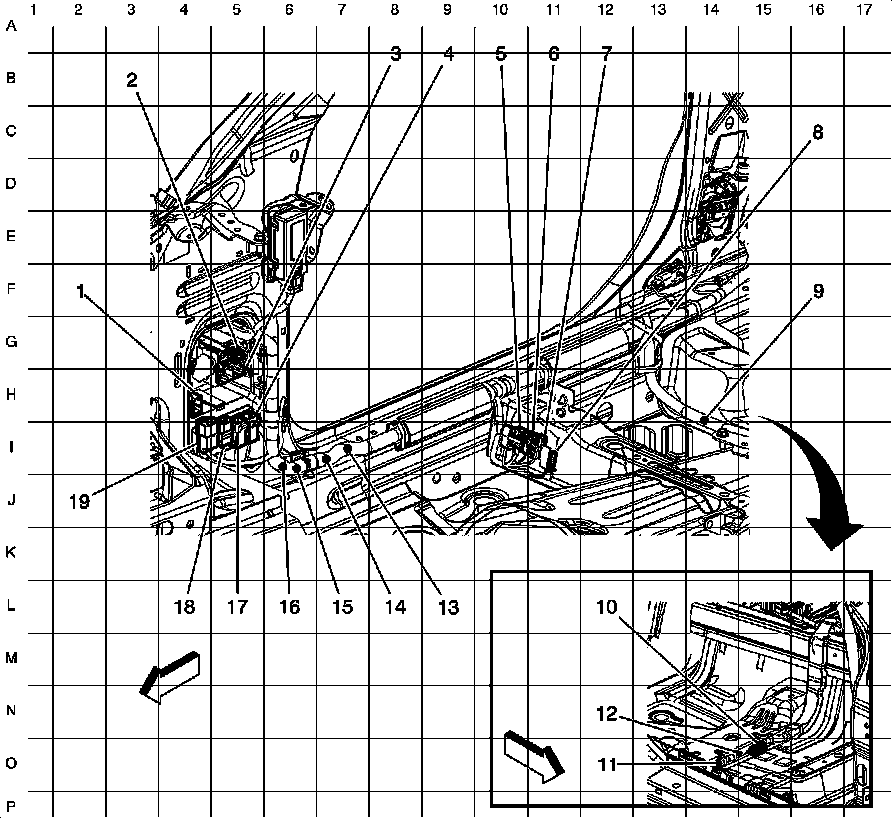 1 2 3 4 5 6 7 8 9 10 11 12 13 14 15 16 17

A
B
C
D
E
F
G
H
I
J
K
L
M
N
O
P

2
3
4
5
6
7
8
1
9
19
18
17
16
15
14
13
10
12
11