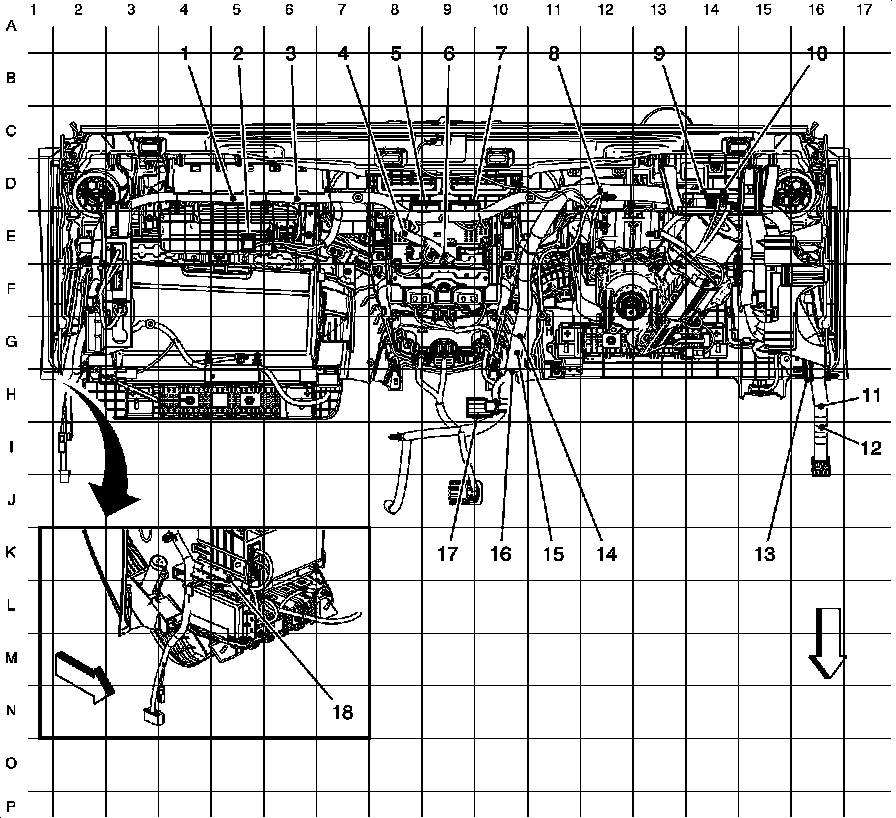 1 2 3 4 5 6 7 8 9 10 11 12 13 14 15 16 17

A
B
C
D
E
F
G
H
I
J
K
L
M
N
O
P

1 2 3 4 5 6 7 8 9 10

11
12

17 16 15 14 13

18