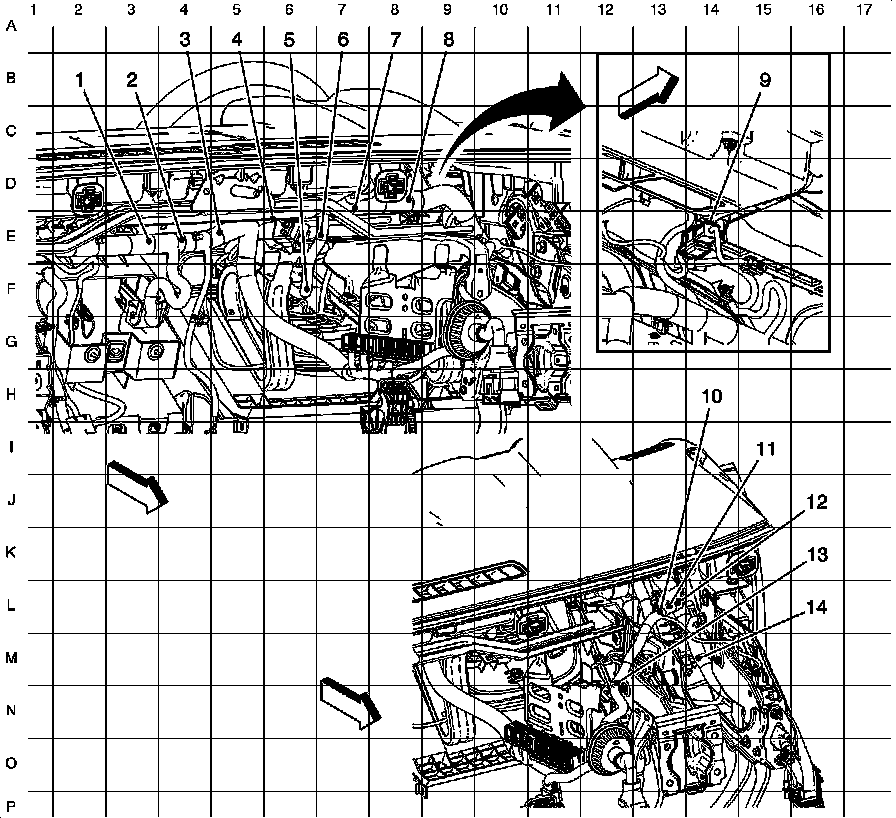 1 2 3 4 5 6 7 8 9 10 11 12 13 14 15 16 17

A
B
C
D
E
F
G
H
I
J
K
L
M
N
O
P

1
2
3
4
5
6
7
8
9
10
11
12
13
14