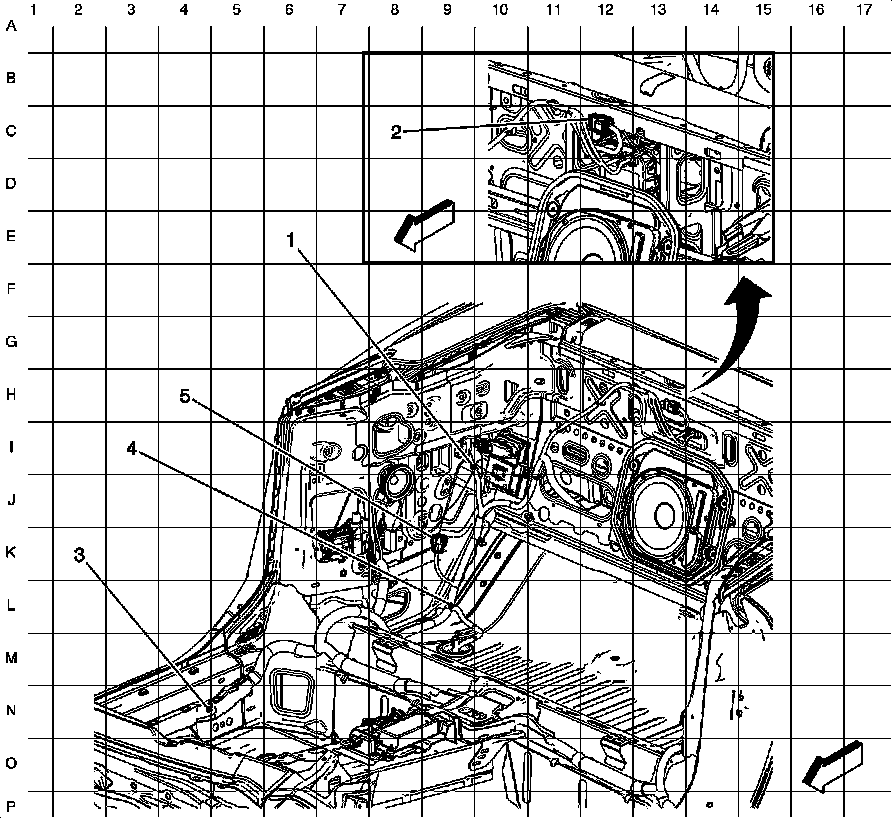 1 2 3 4 5 6 7 8 9 10 11 12 13 14 15 16 17

A
B
C
D
E
F
G
H
I
J
K
L
M
N
O
P

2
1
5
4
3