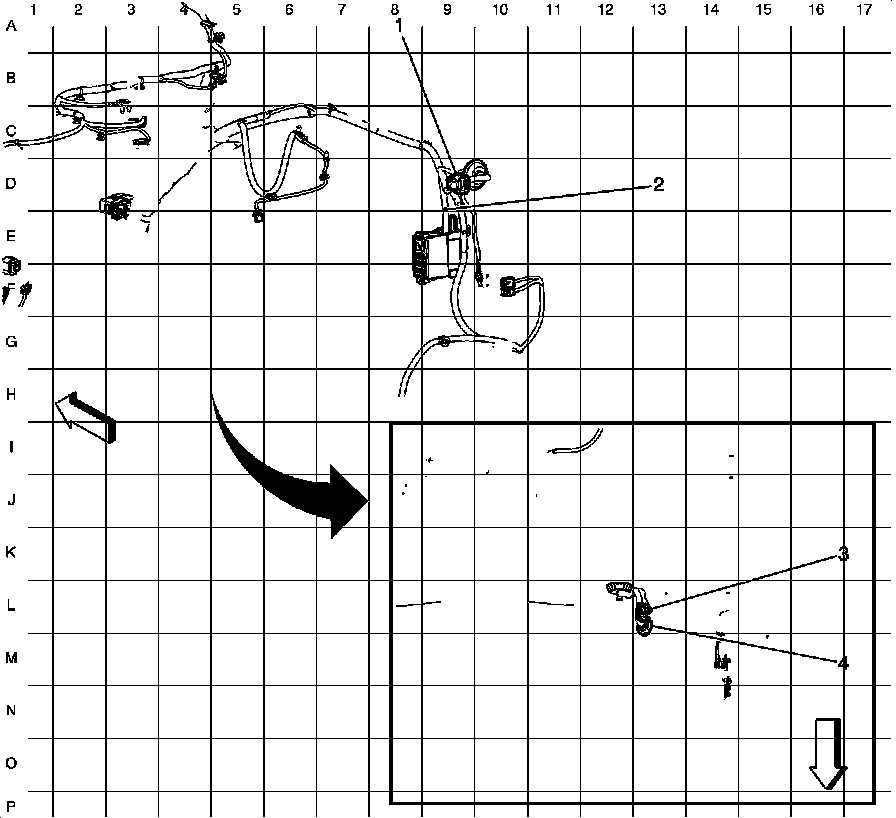 1 2 3 4 5 6 7 8 9 10 11 12 13 14 15 16 17

A
B
C
D
E
F
G
H
I
J
K
L
M
N
O
P

1
2
3
4