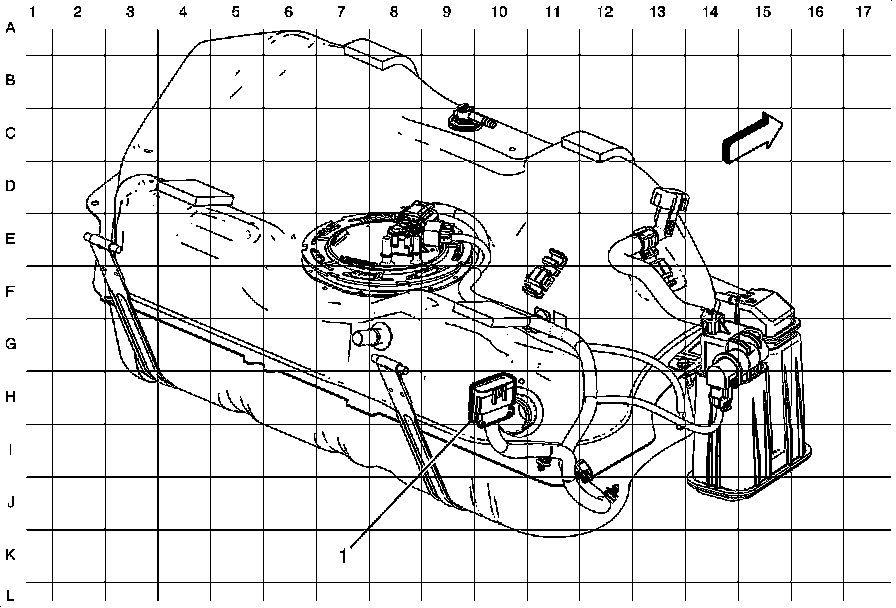 1 2 3 4 5 6 7 8 9 10 11 12 13 14 15 16 17

A
B
C
D
E
F
G
H
I
J
K
L

1