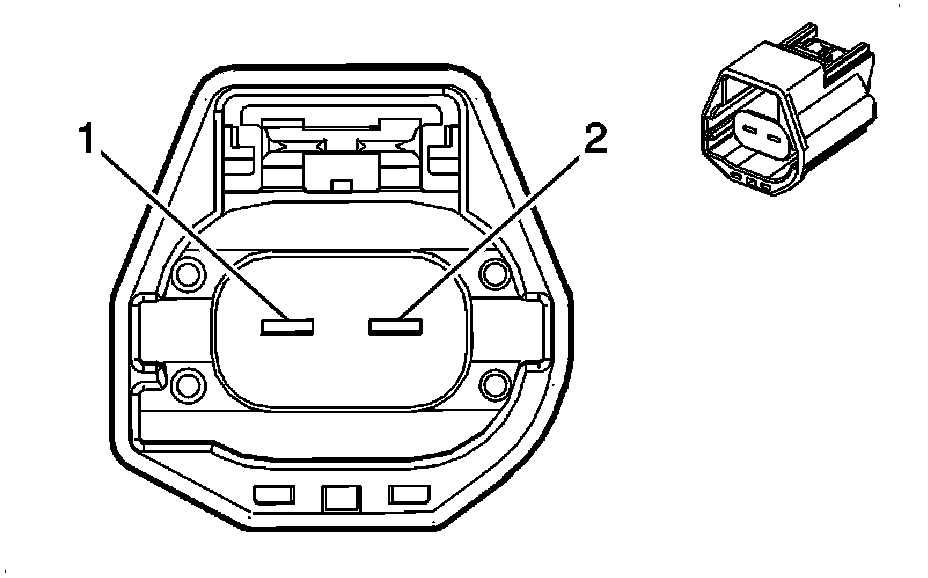 1
2