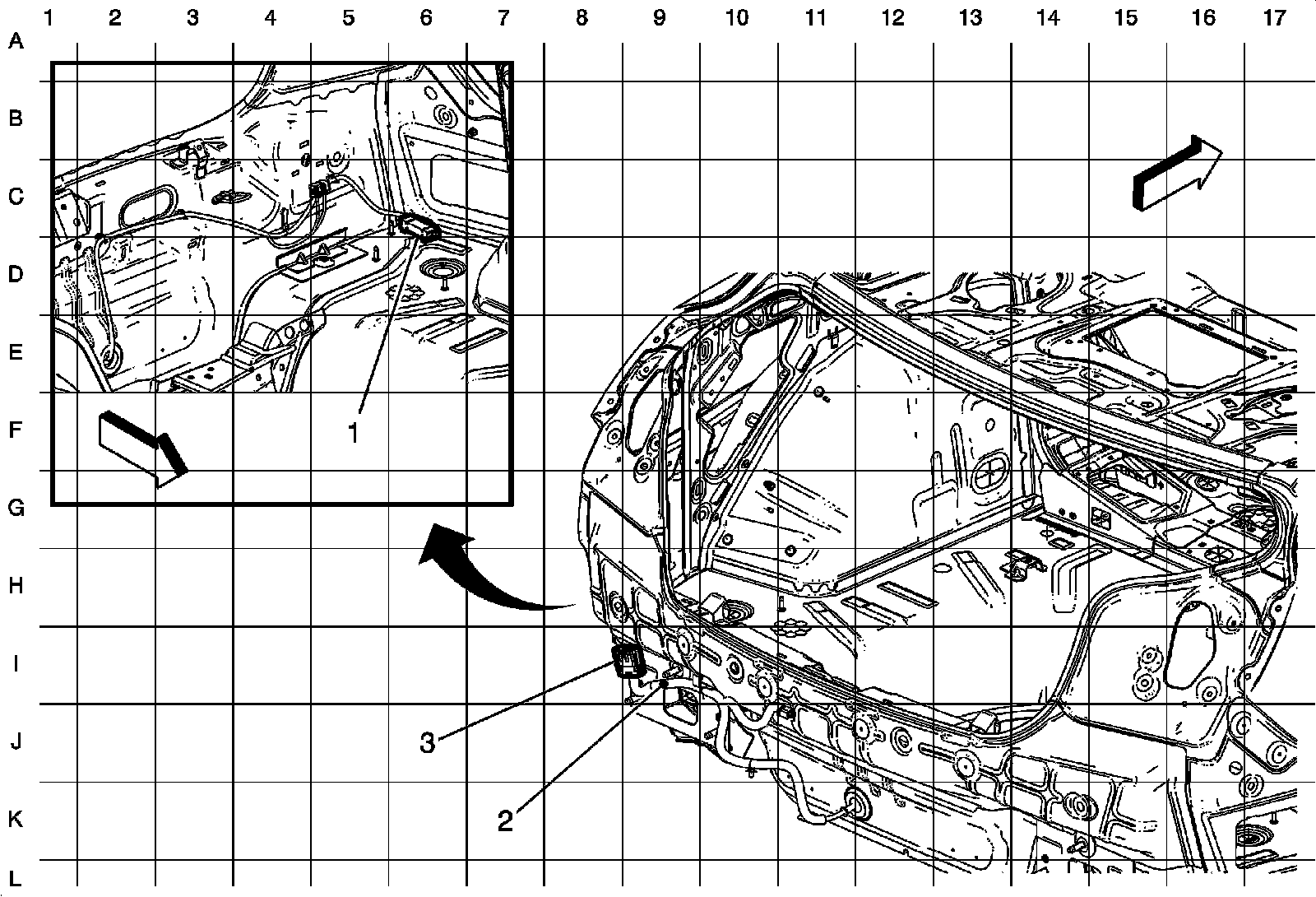 1 2 3 4 5 6 7 8 9 10 11 12 13 14 15 16 17

A
B
C
D
E
F
G
H
I
J
K
L

1
3
2