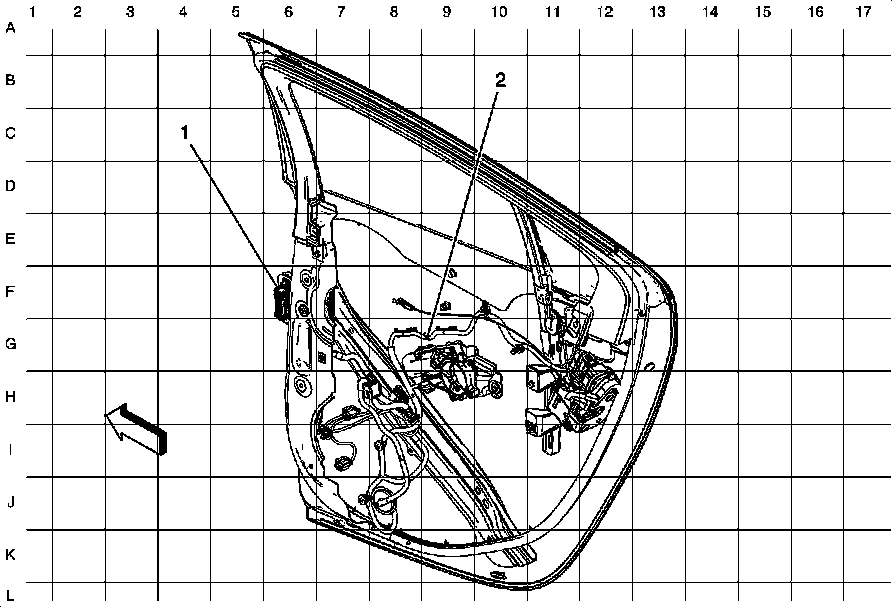 1 2 3 4 5 6 7 8 9 10 11 12 13 14 15 16 17
A
B
C
D
E
F
G
H
I
J
K
L
1
2