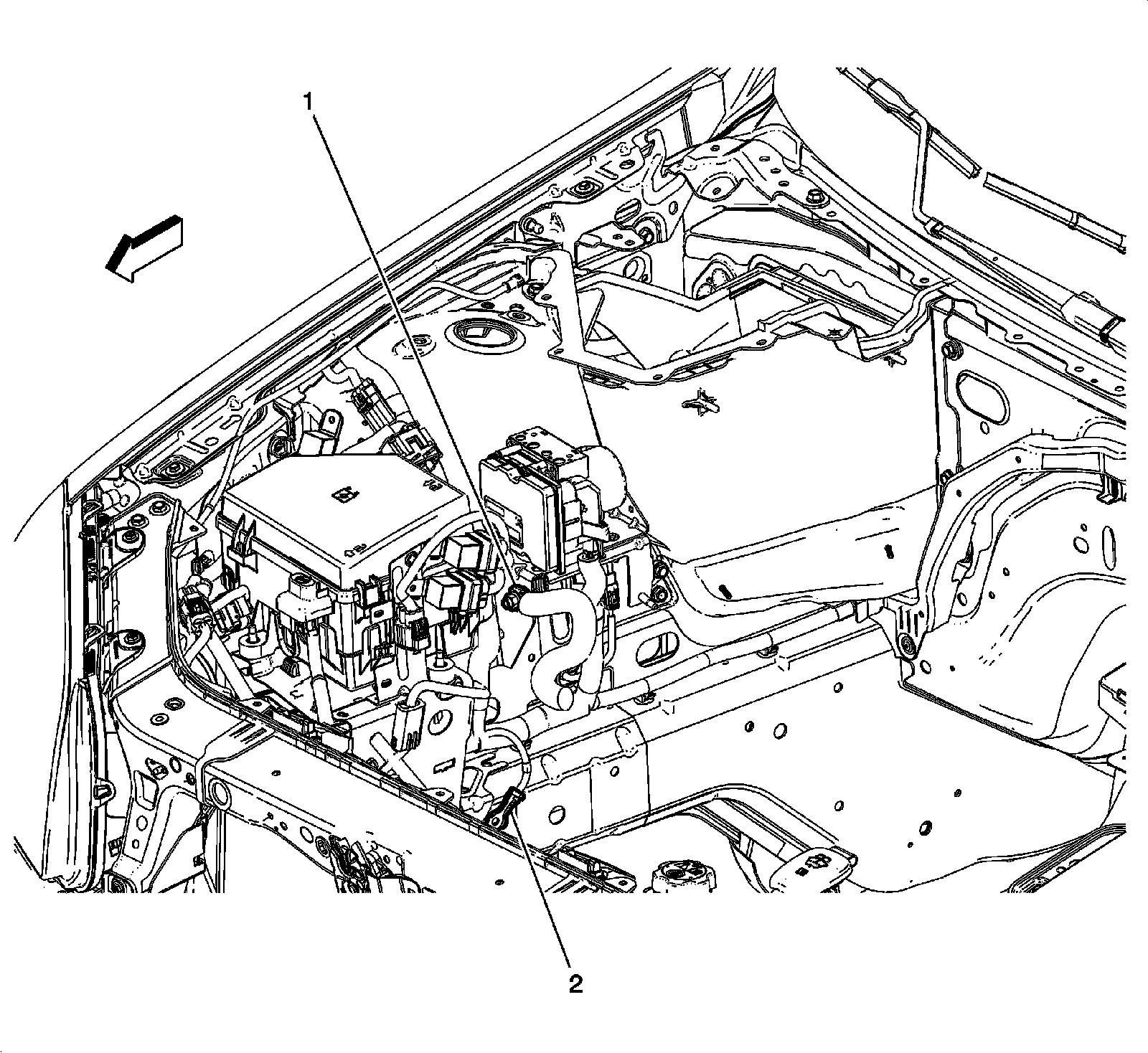 1

2