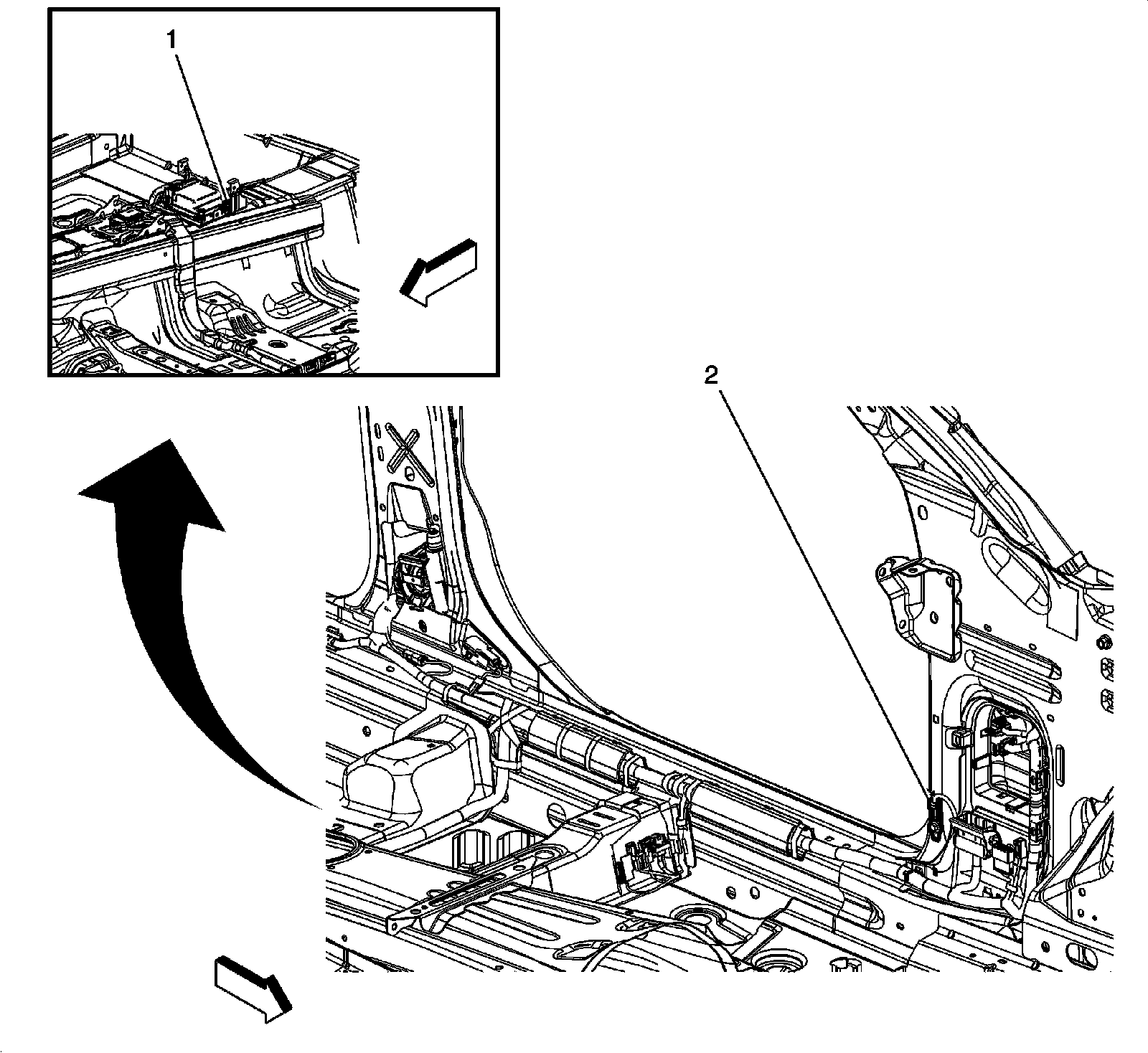 1

2