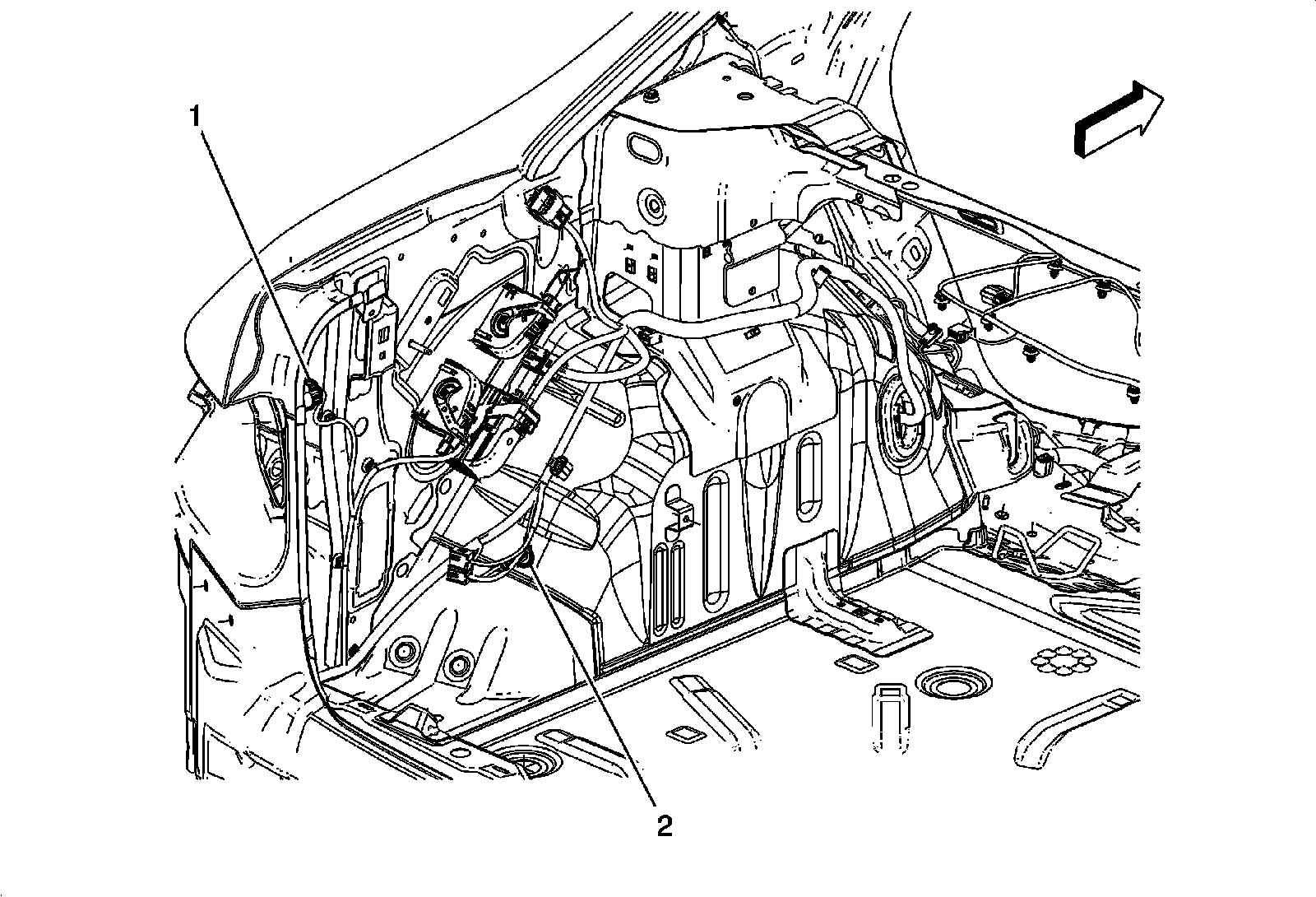 1

2