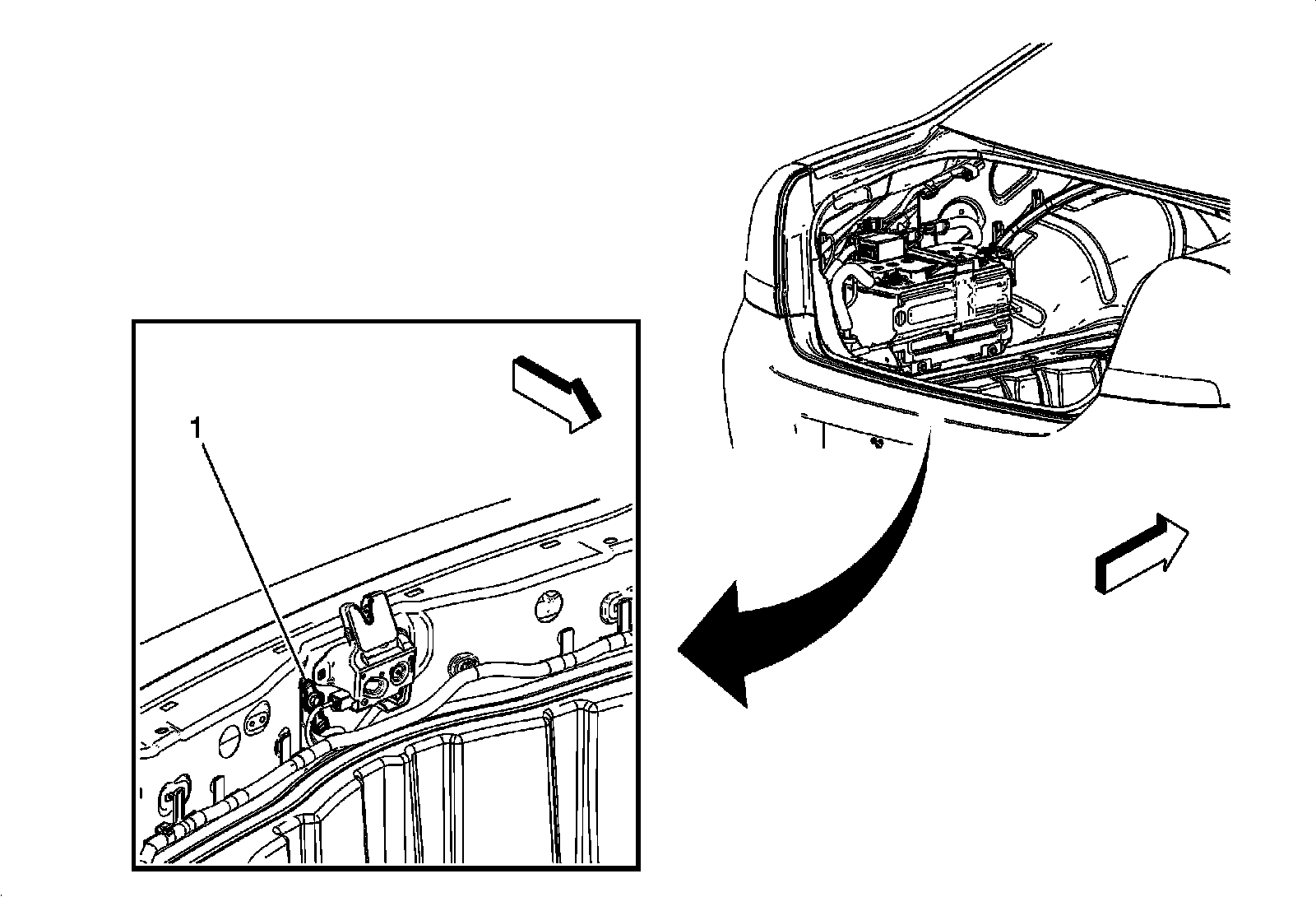 1