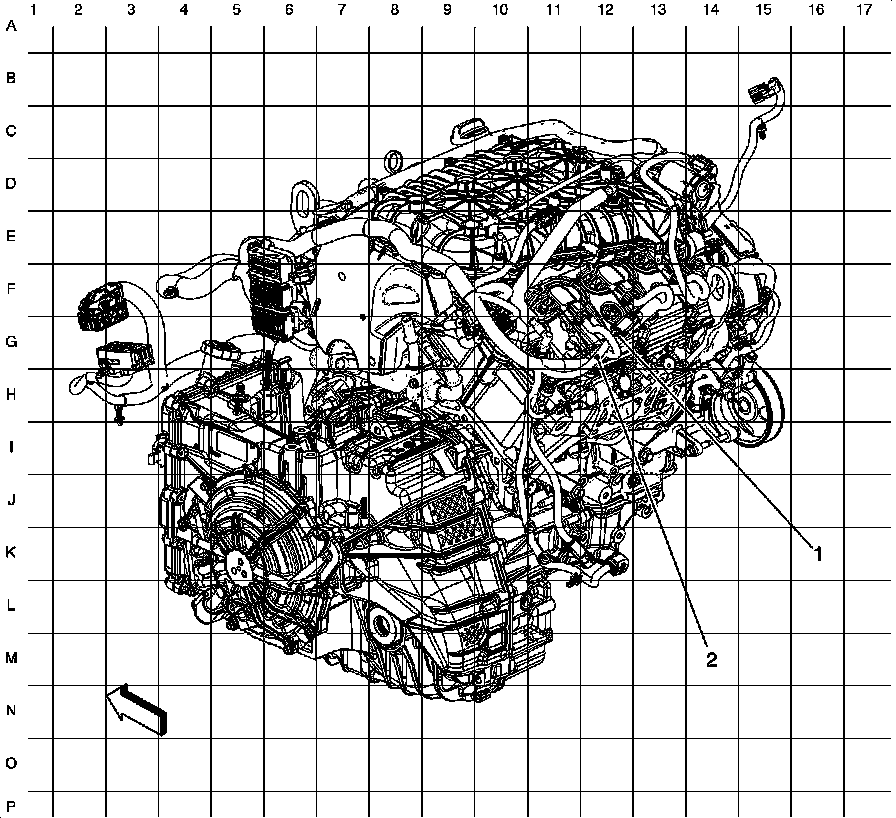 1 2 3 4 5 6 7 8 9 10 11 12 13 14 15 16 17

A
B
C
D
E
F
G
H
I
J
K
L
M
N
O
P

1
2