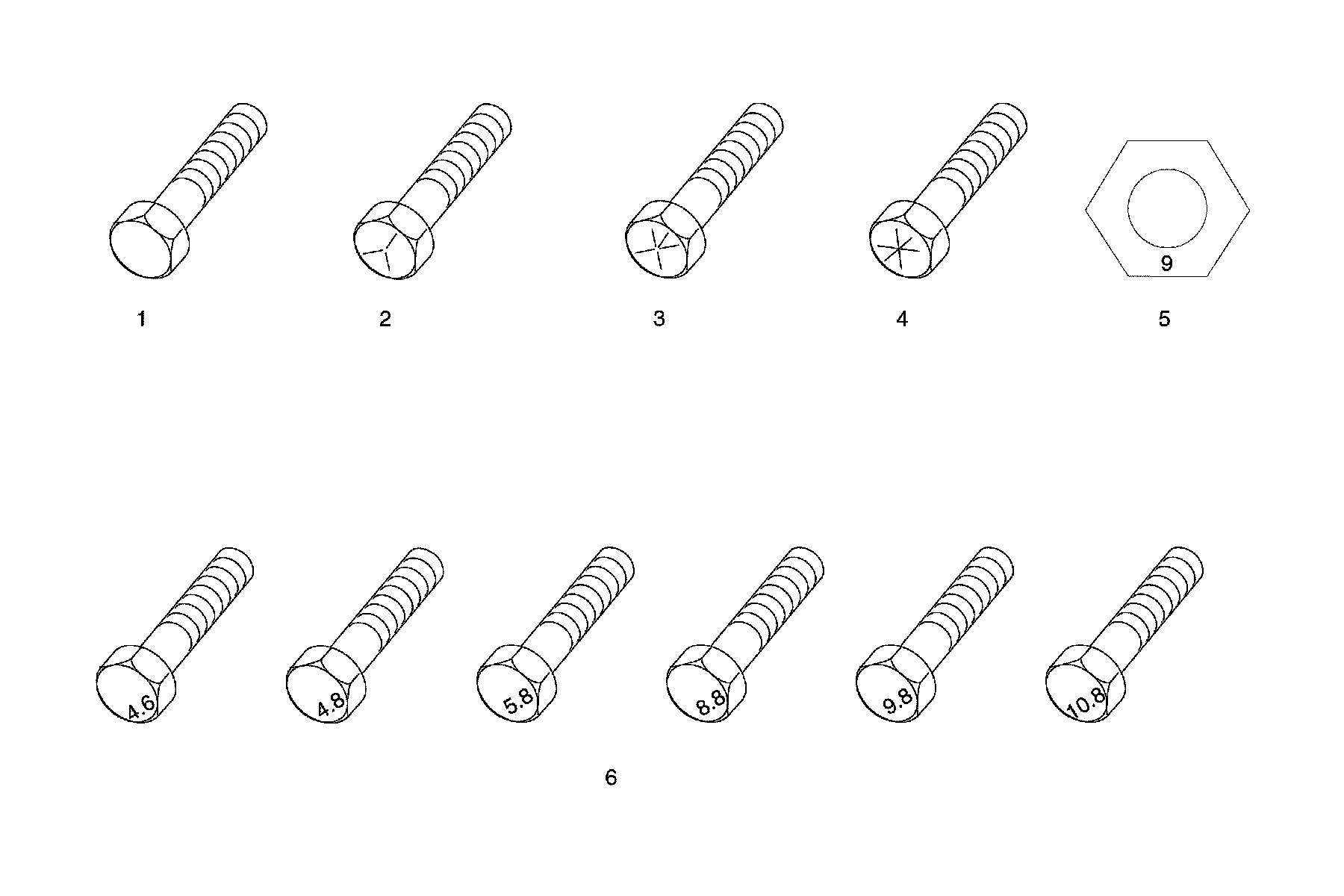 9

1 2 3 4 5

4.6 4.8 5.8 8.8 9.8 10.8

6