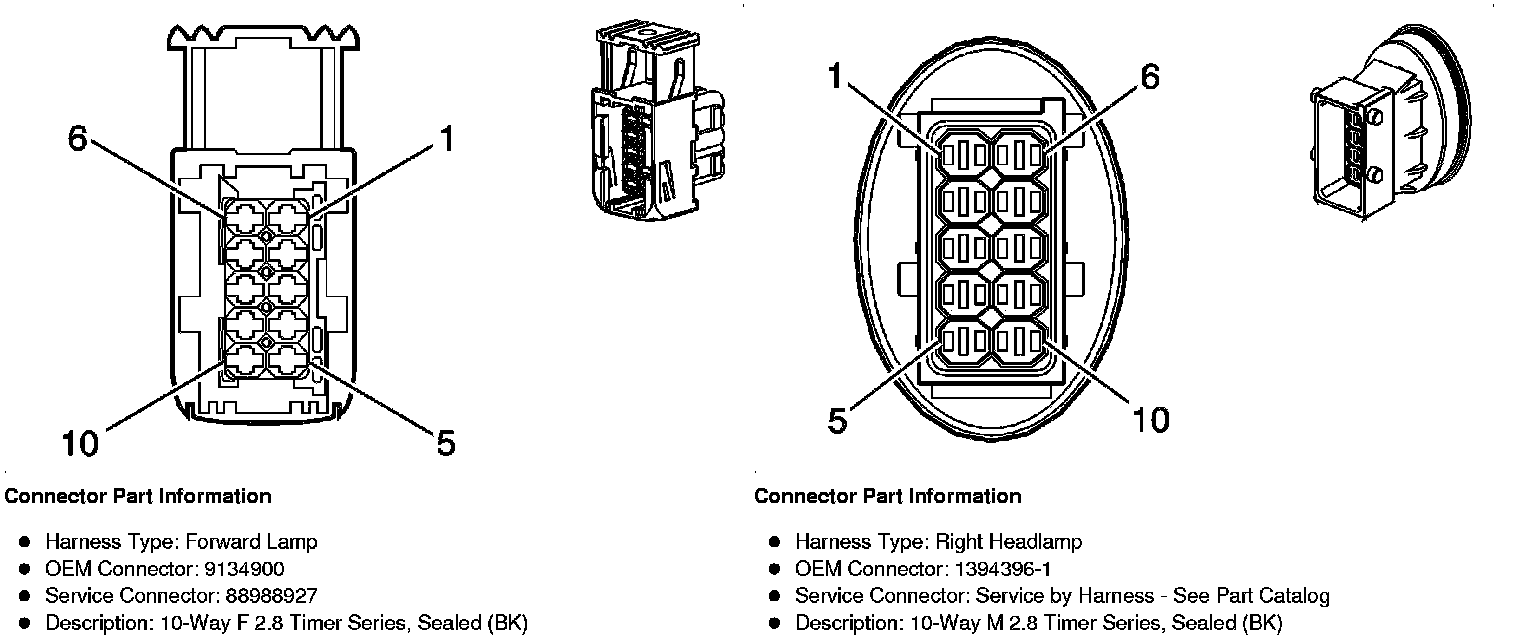 6
1
10
5

Connector Part Information

- Harness Type: Forward Lamp
- OEM Connector: 9134900
- Service Connector: 88988927
- Description: 10-Way F 2.8 Timer Series, Sealed (BK)

1
6
5
10

Connector Part Information

- Harness Type: Right Headlamp
- OEM Connector: 1394396-1
- Service Connector: Service by Harness - See Part Catalog
- Description: 10-Way M 2.8 Timer Series, Sealed (BK)