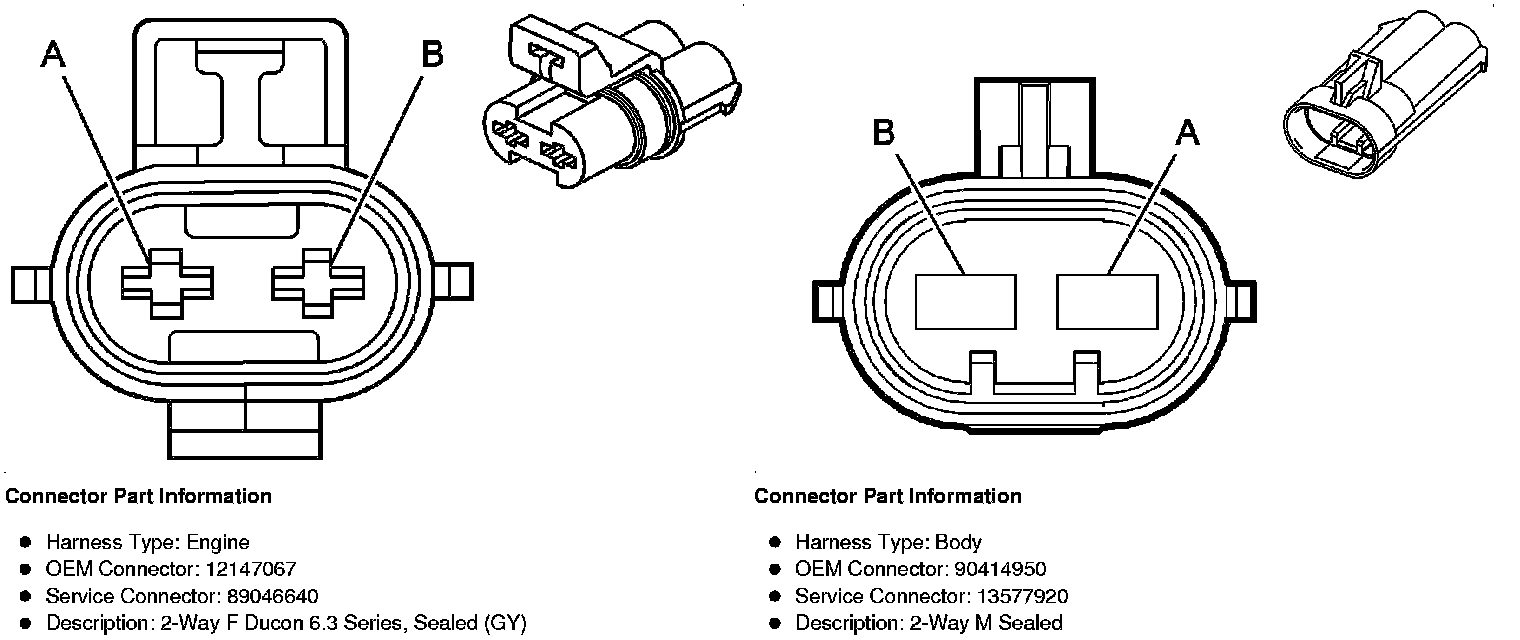 A

B

Connector Part Information

- Harness Type: Engine
- OEM Connector: 12147067
- Service Connector: 89046640
- Description: 2-Way F Ducon 6.3 Series, Sealed (GY)

B

A

Connector Part Information

- Harness Type: Body
- OEM Connector: 90414950
- Service Connector: 13577920
- Description: 2-Way M Sealed