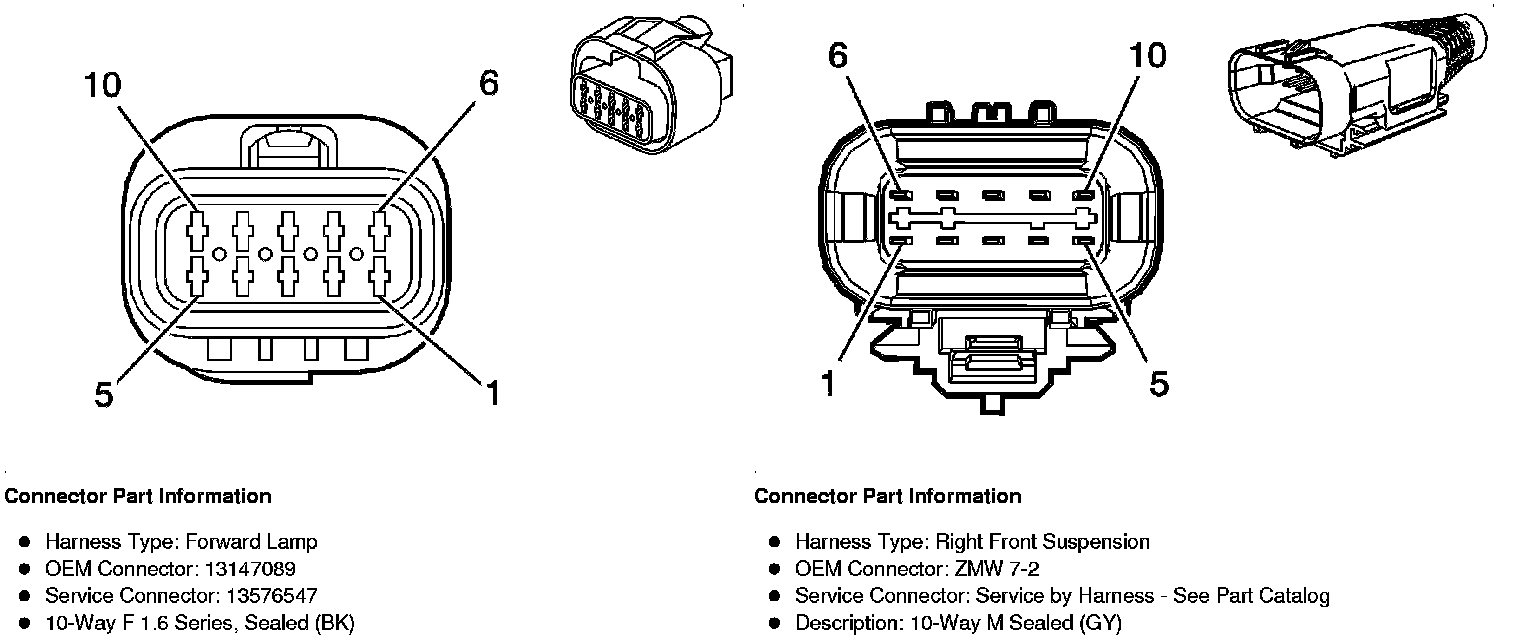 10
6
5
1

Connector Part Information

- Harness Type: Forward Lamp
- OEM Connector: 13147089
- Service Connector: 13576547
- 10-Way F 1.6 Series, Sealed (BK)

6
10
1
5

Connector Part Information

- Harness Type: Right Front Suspension
- OEM Connector: ZMW 7-2
- Service Connector: Service by Harness - See Part Catalog
- Description: 10-Way M Sealed (GY)