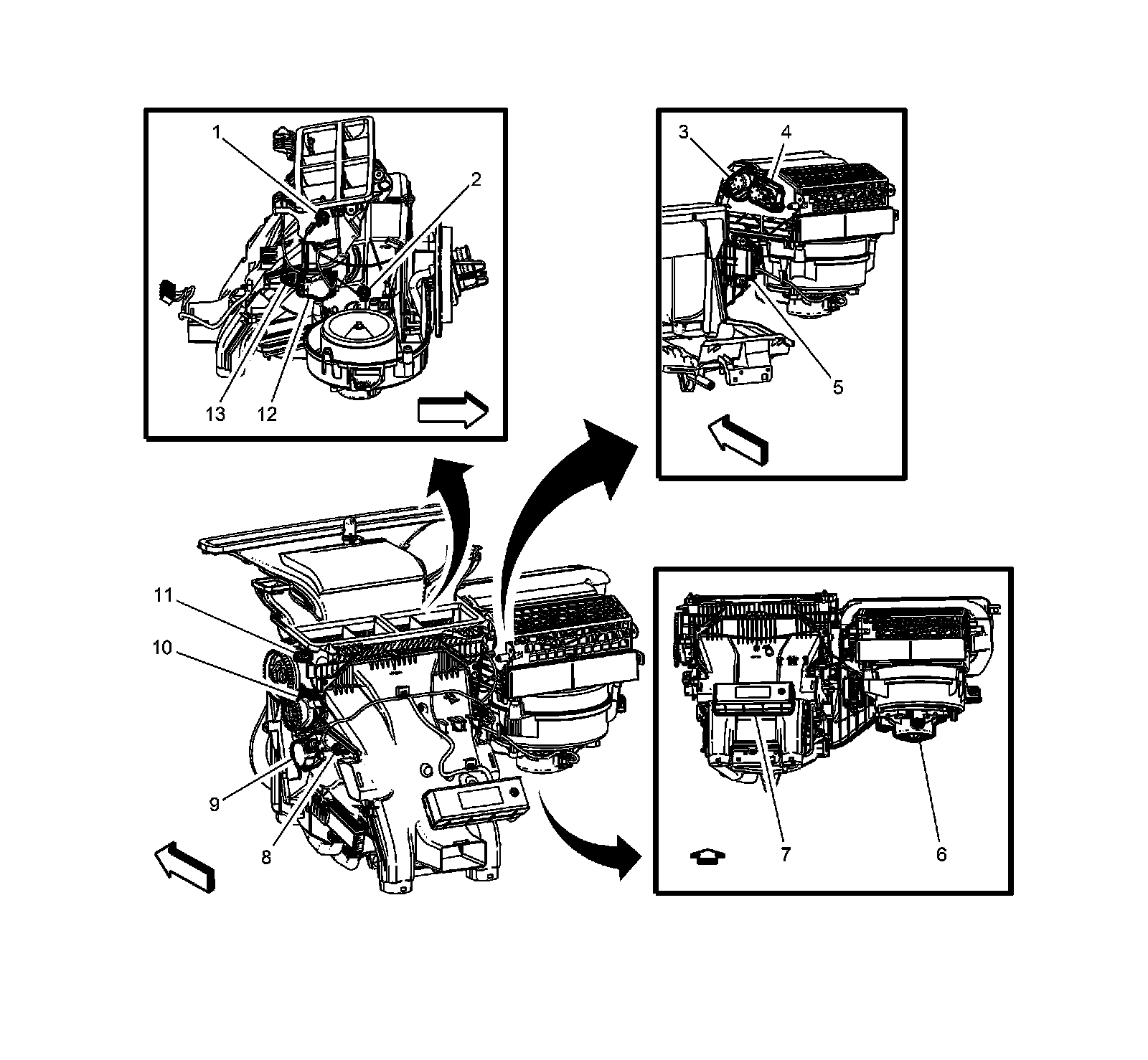 1
2
13
12
3
4
5
11
10
9
8
7
6