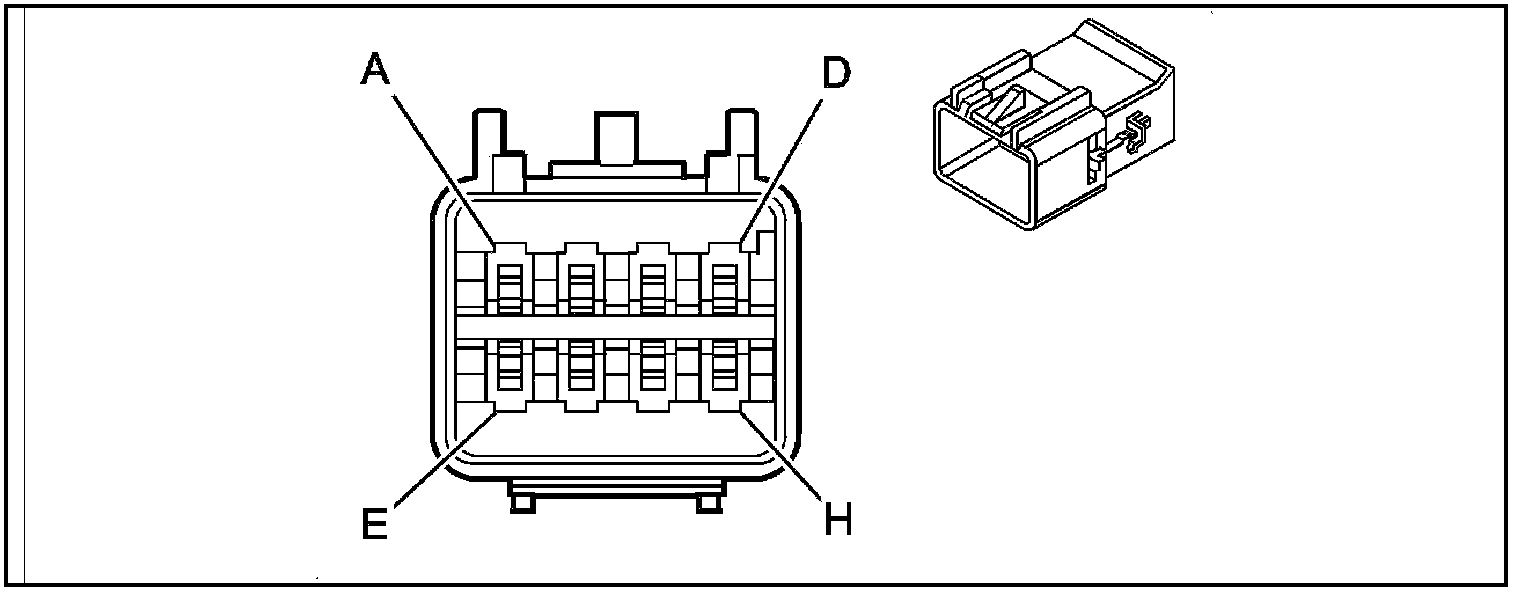 A
D
E
H