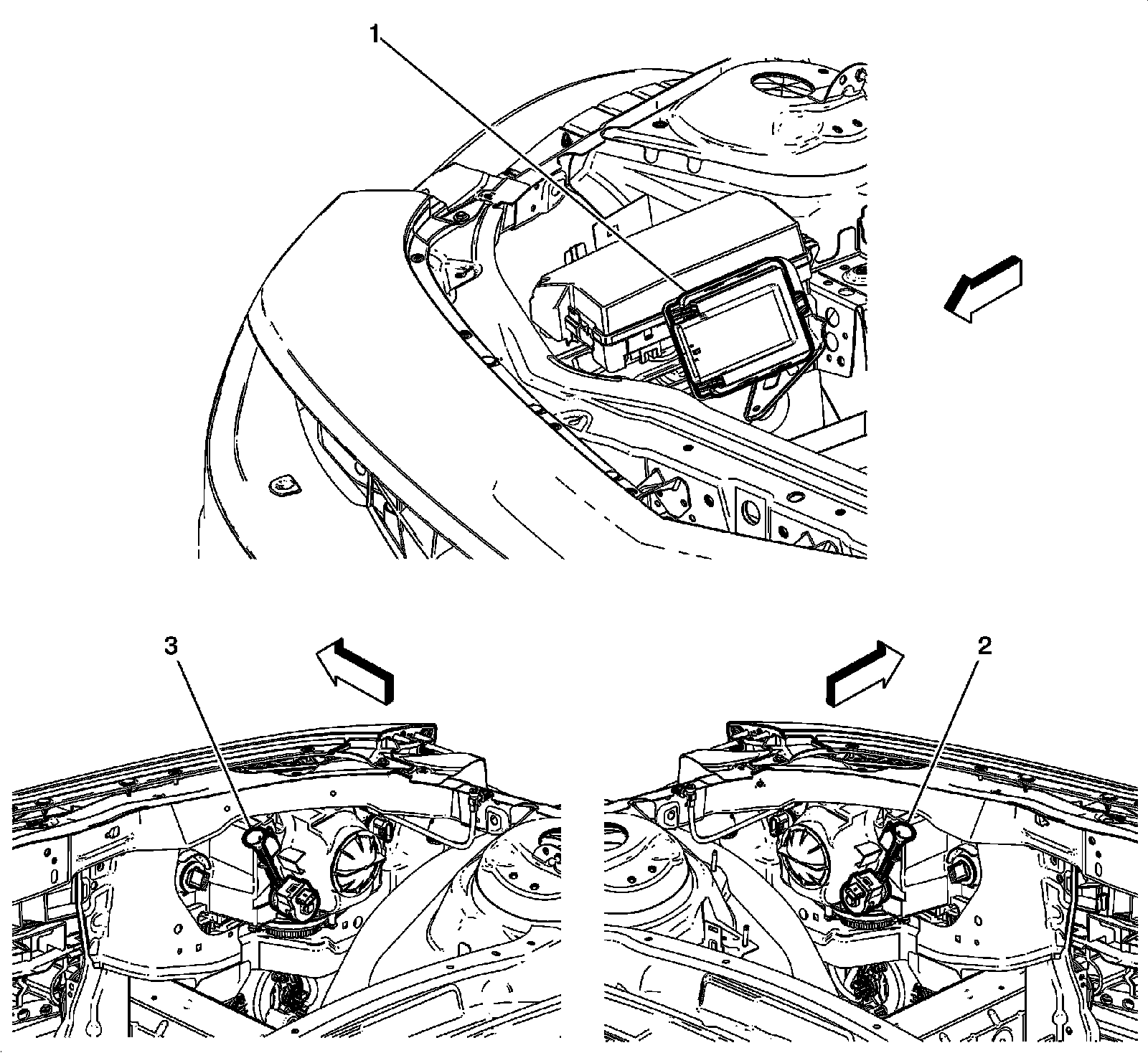 1

3

2