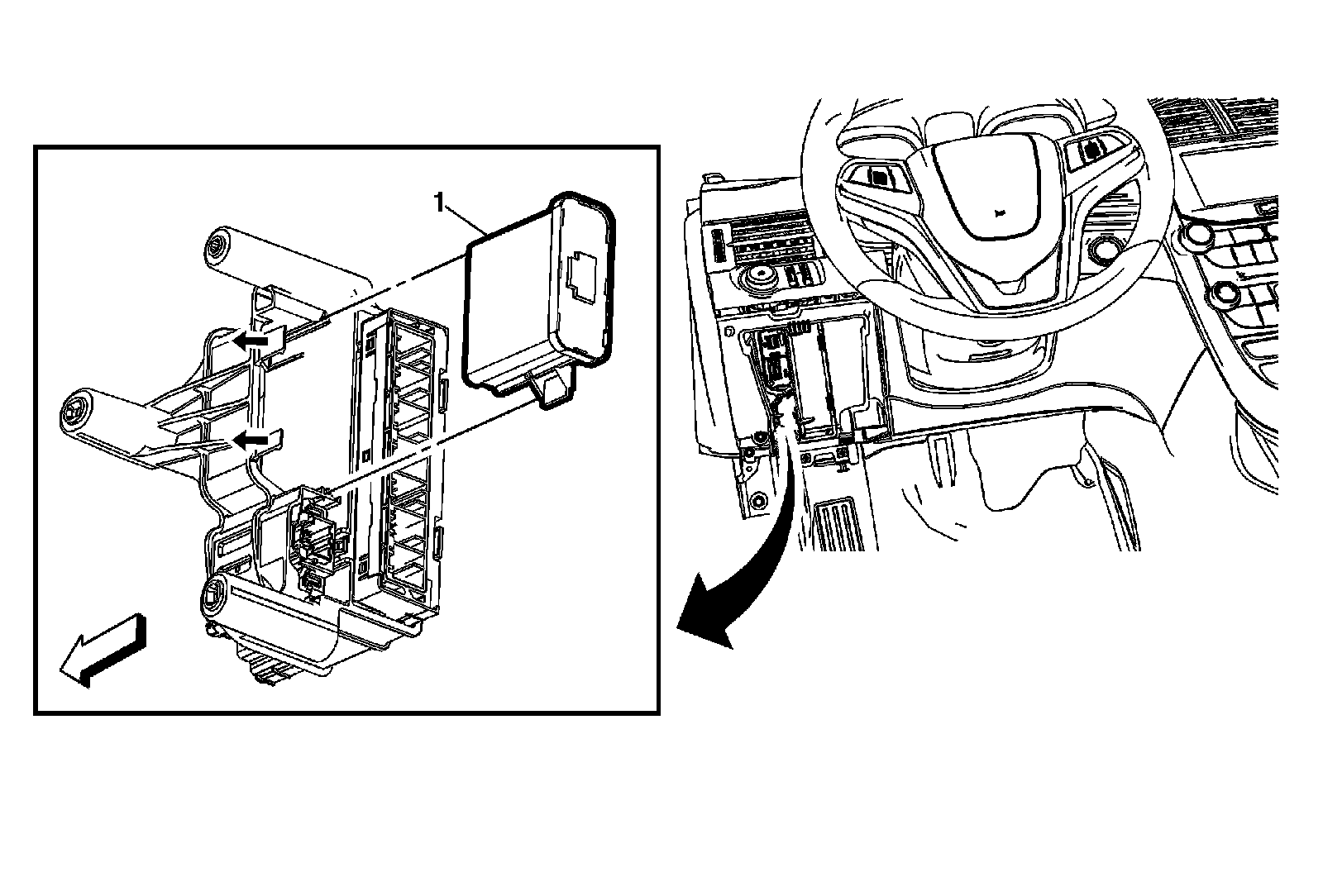 1