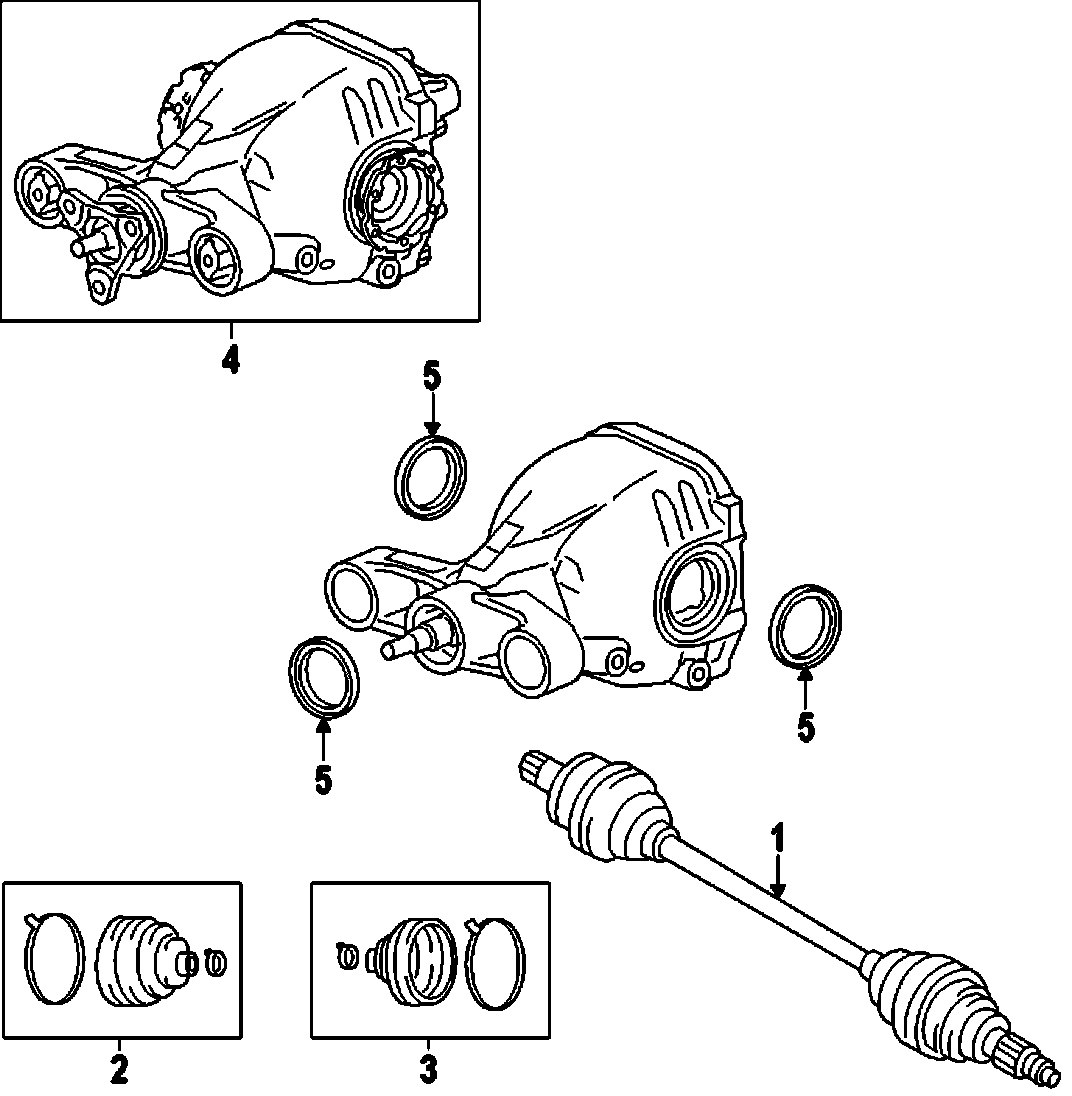 4

5

5

5

1

2

3