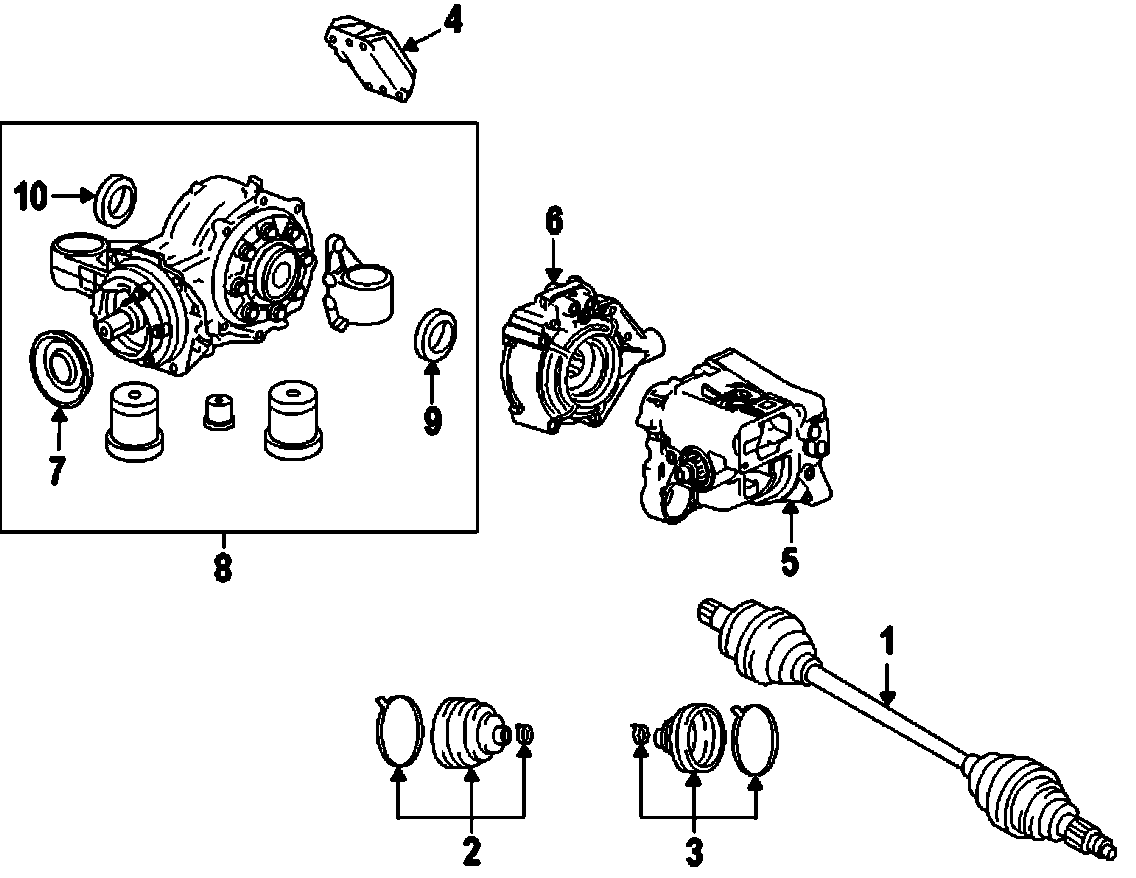 4
10
6
9
7
8
5
1
2
3