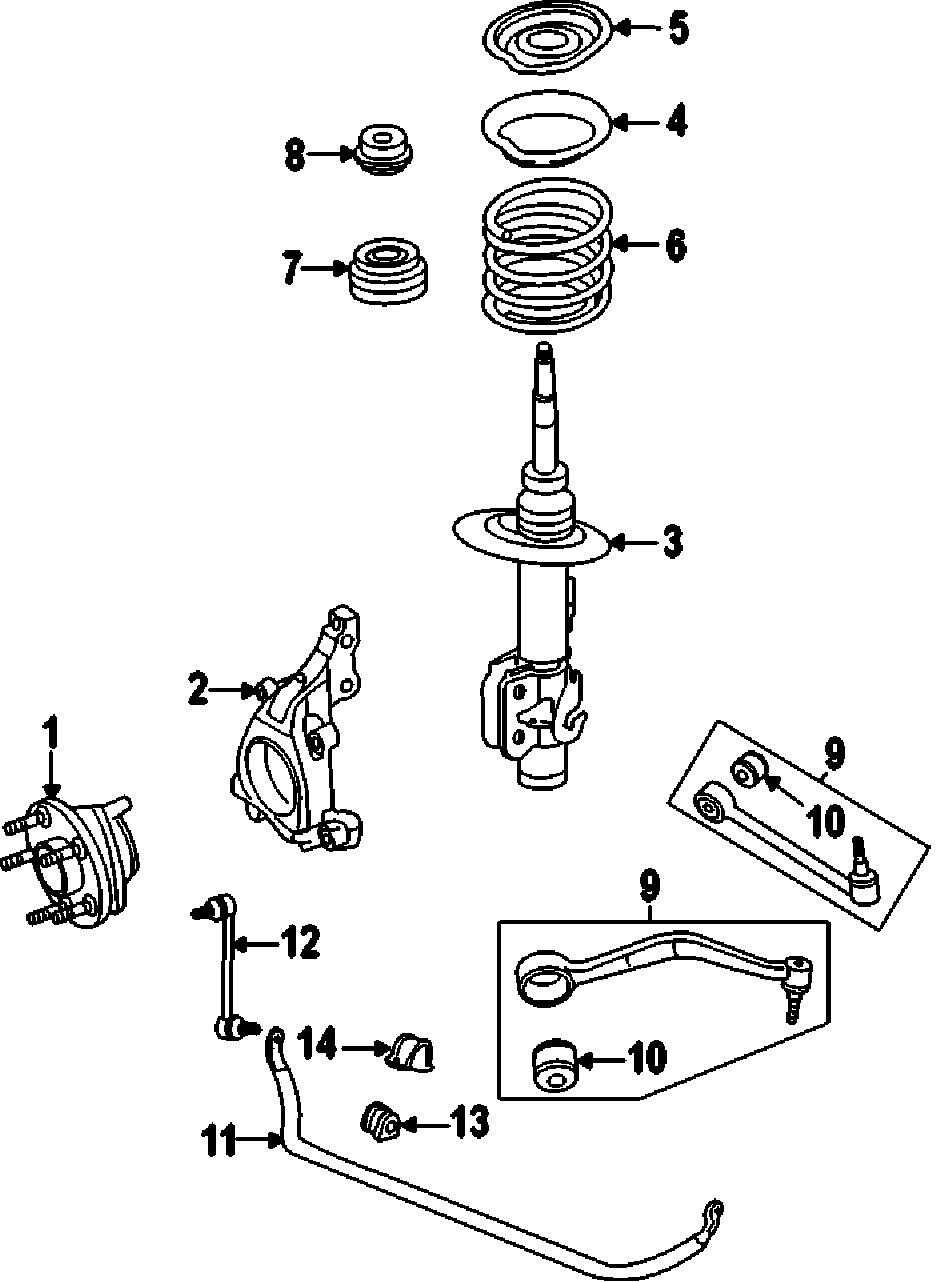 5
4
8
6
7
3
2
1
9
10
9
12
14
10
13
11