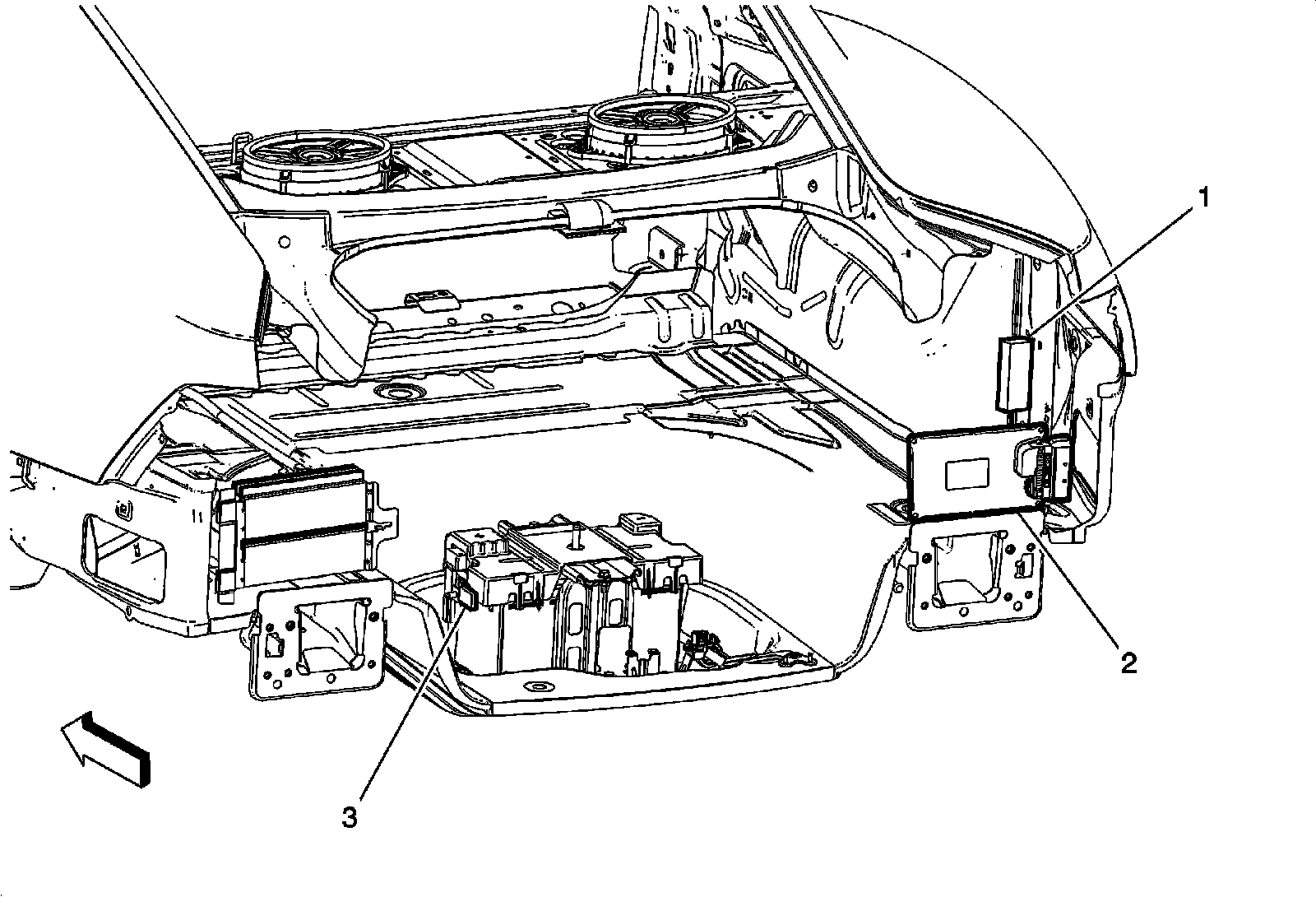 1

2

3