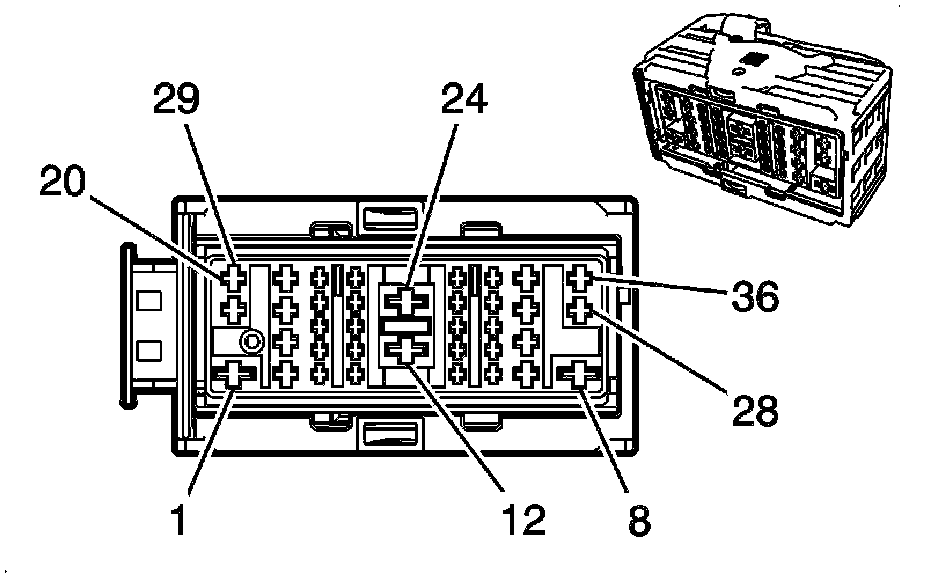 29
24
20
36
28
1
12
8