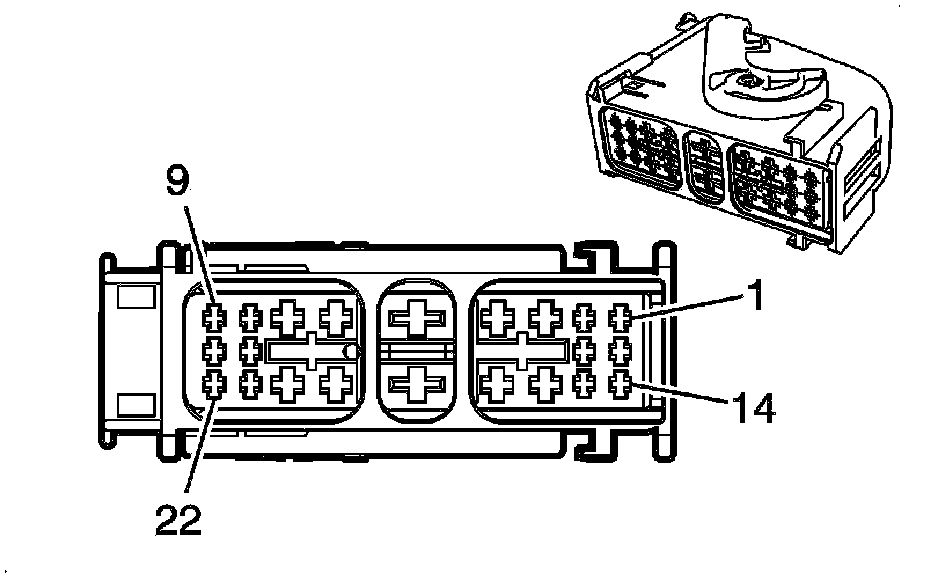 9
1
14
22