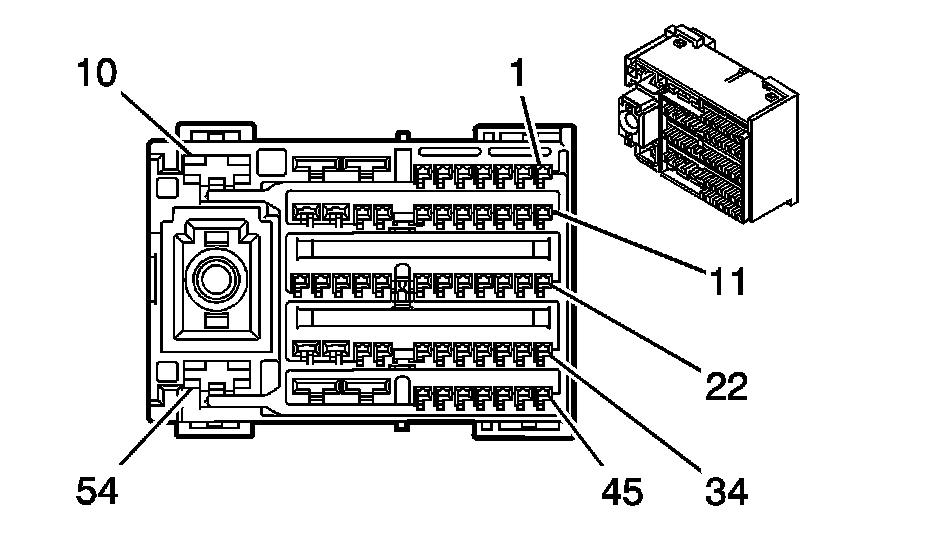 10
1
11
22
54
45
34